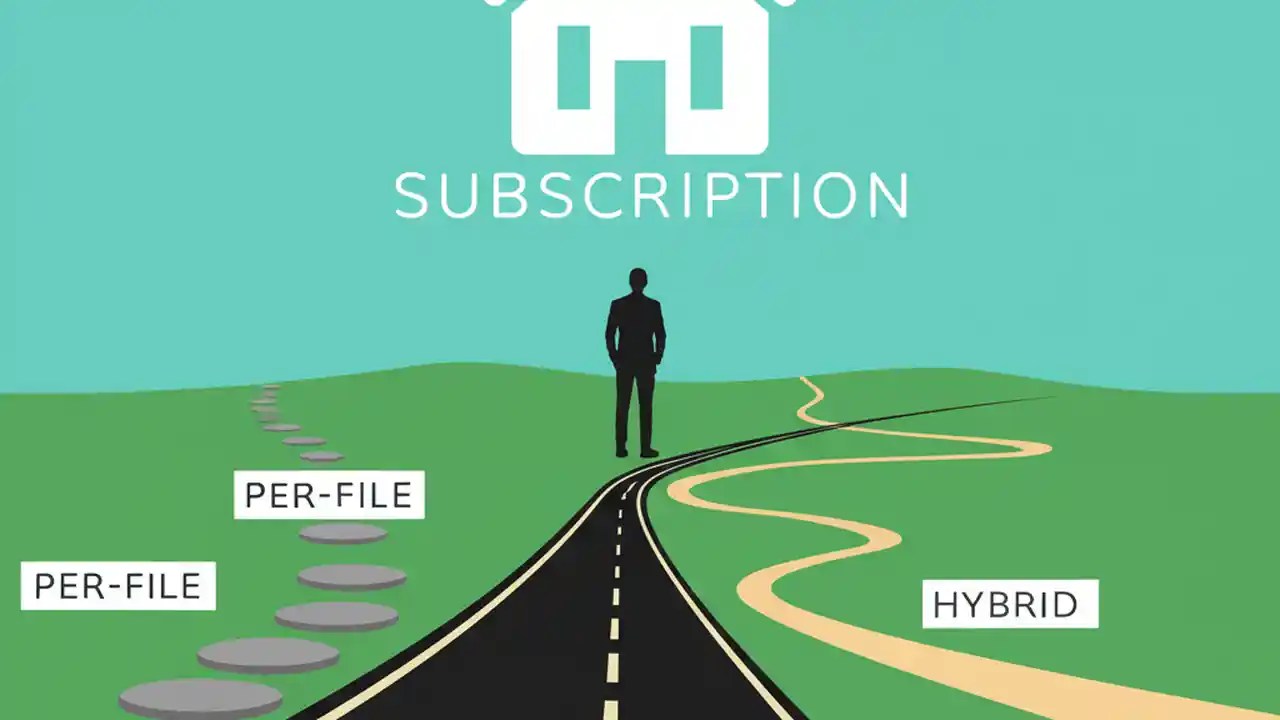 SUBSCRIPTION

PER-FILE

PER-FILE

HYBRID