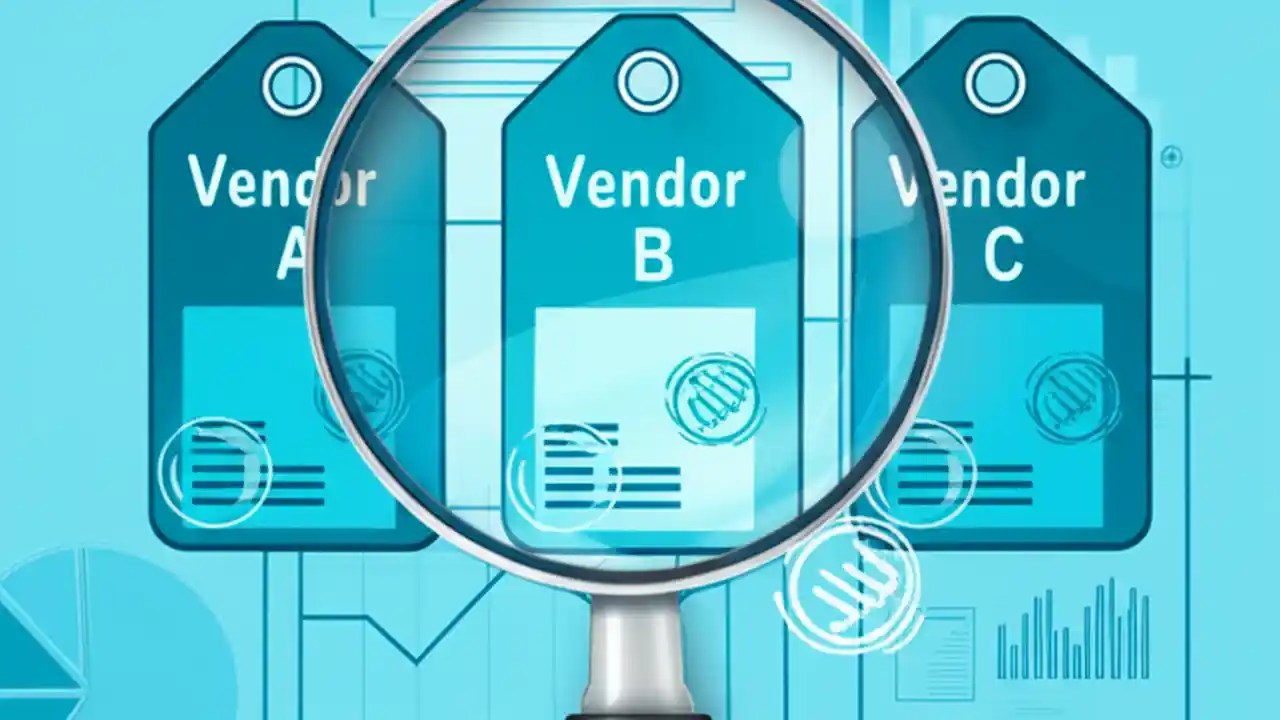 Vendor
A

Vendor
B

Vendor
C