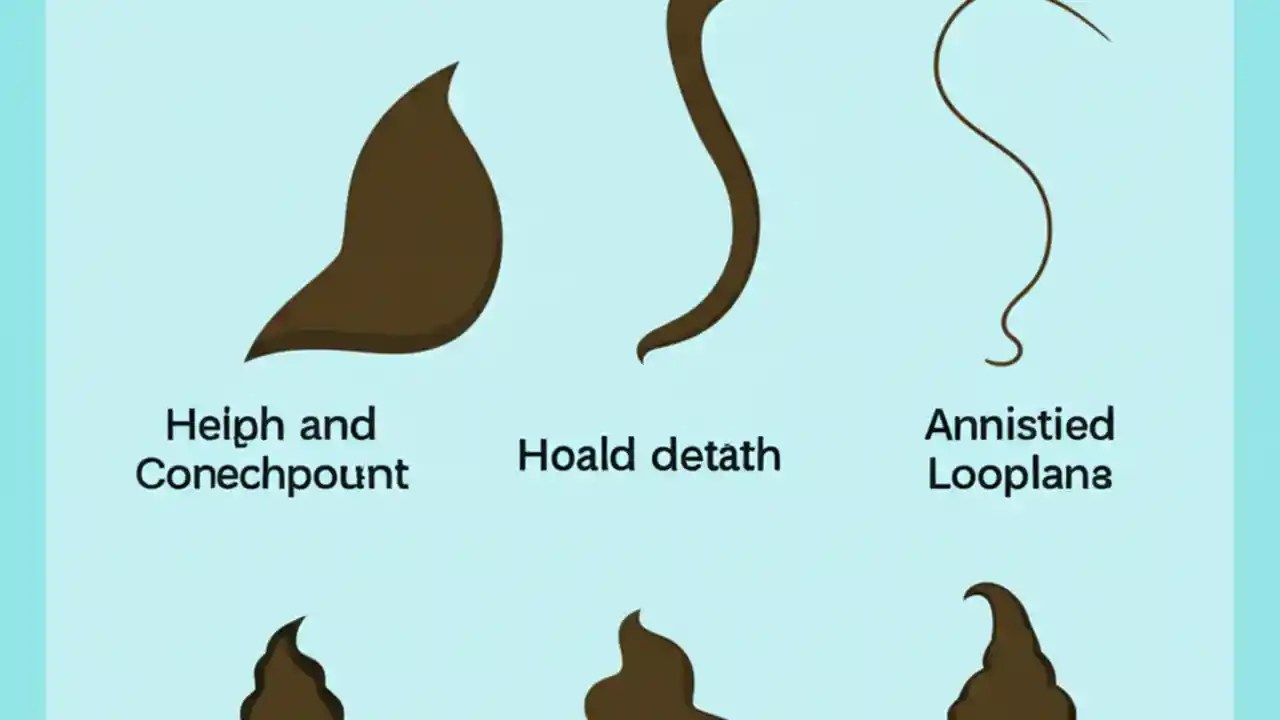 Heiph and Conechpount

Hoald detath

Annistied Looplans