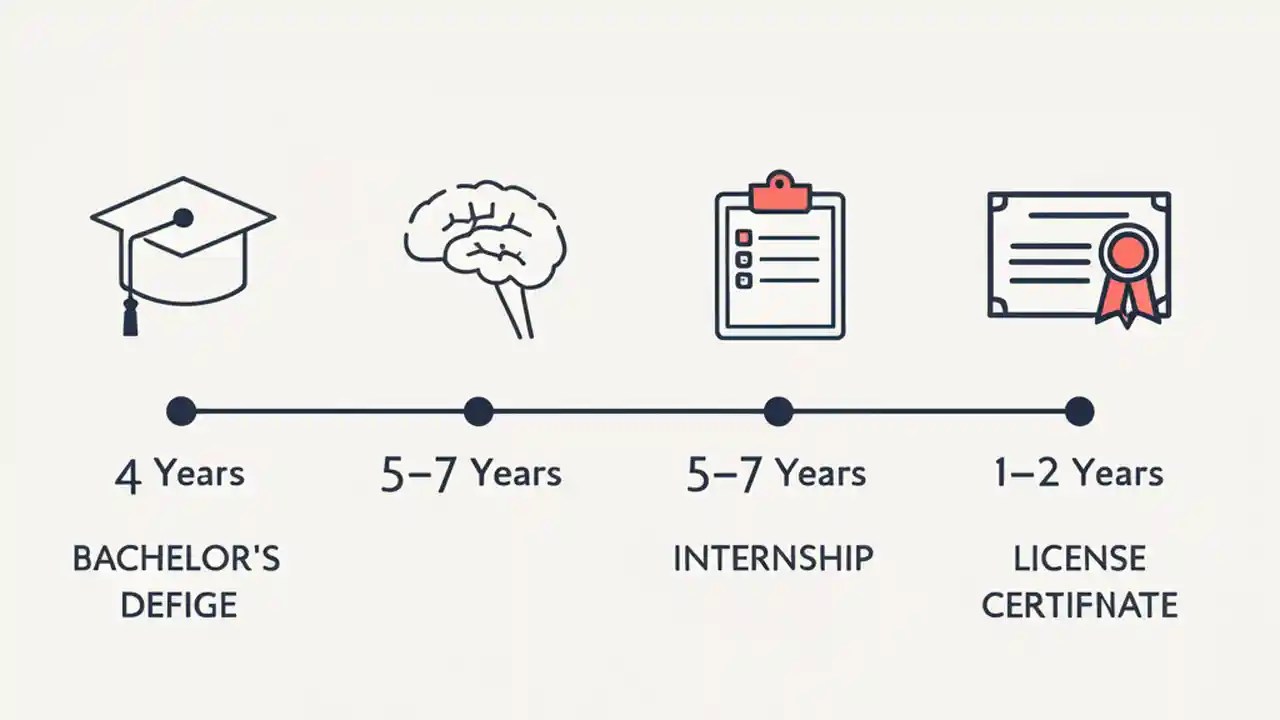 4 Years

BACHELOR'S DEFIGE

5–7 Years

5–7 Years

INTERNSHIP

1–2 Years

LICENSE CERTIFNATE