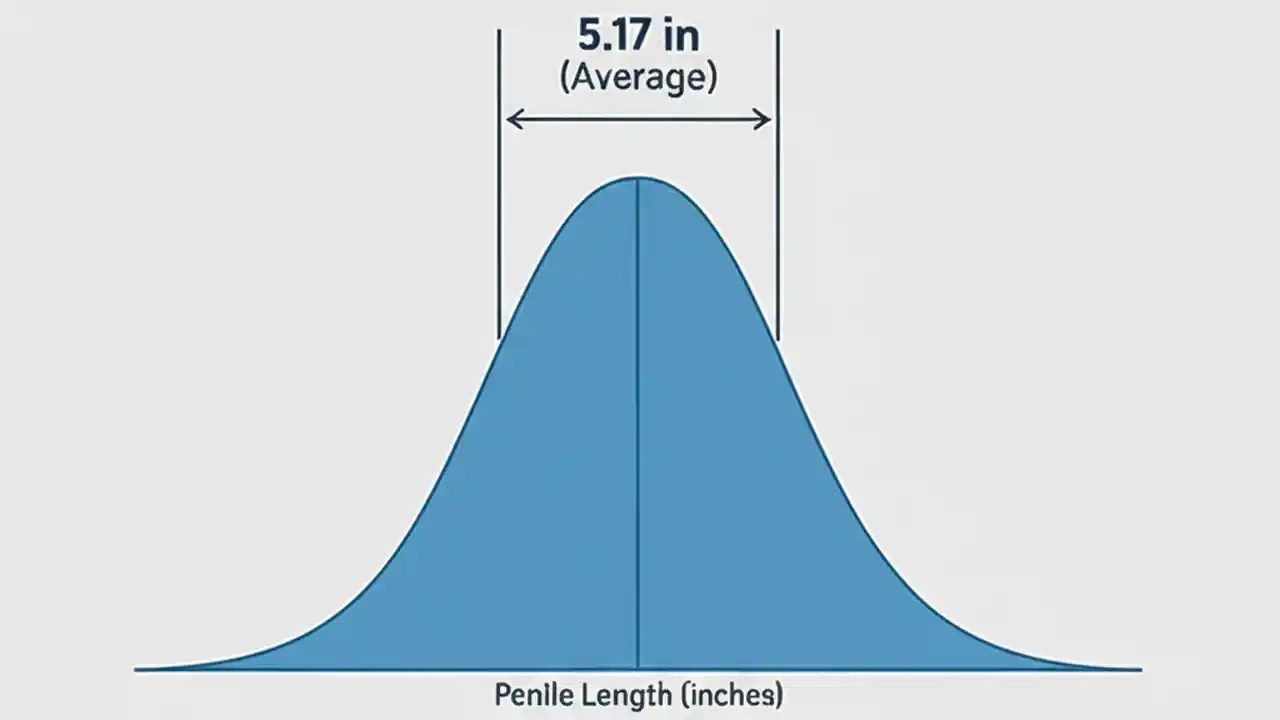 5.17 in
(Average)

Penile Length (inches)