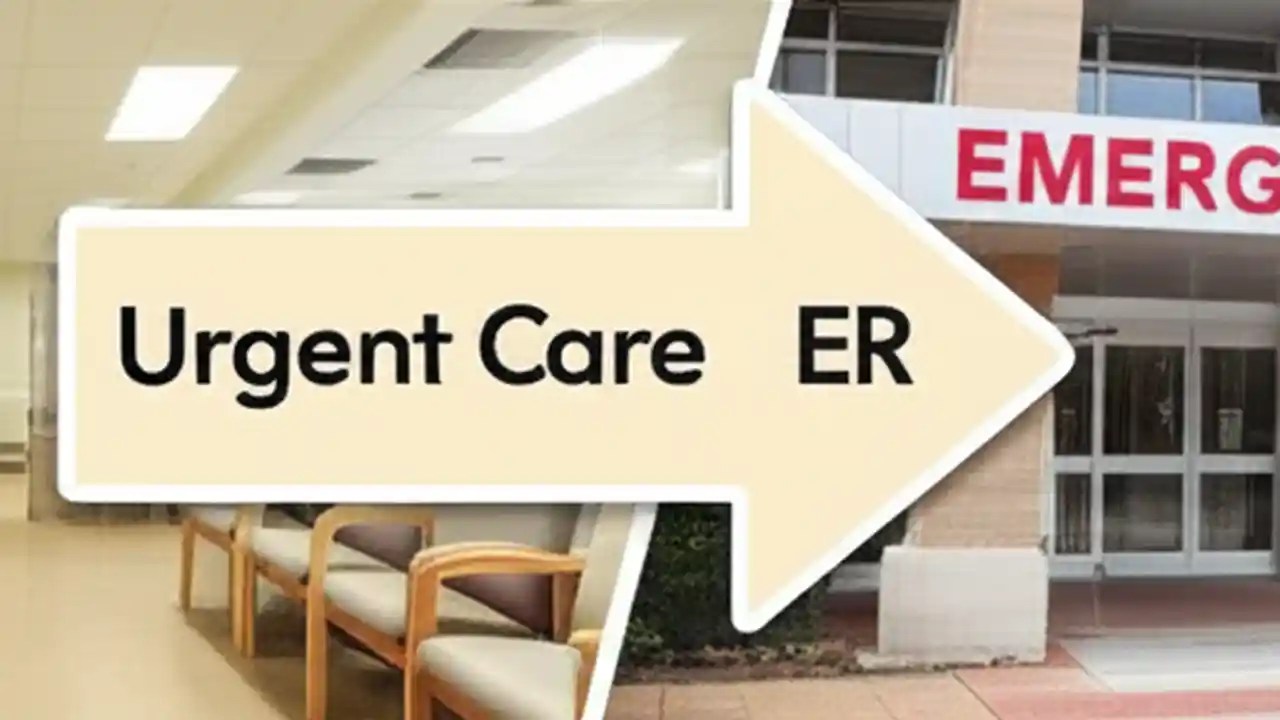 EMERG

Urgent Care ER