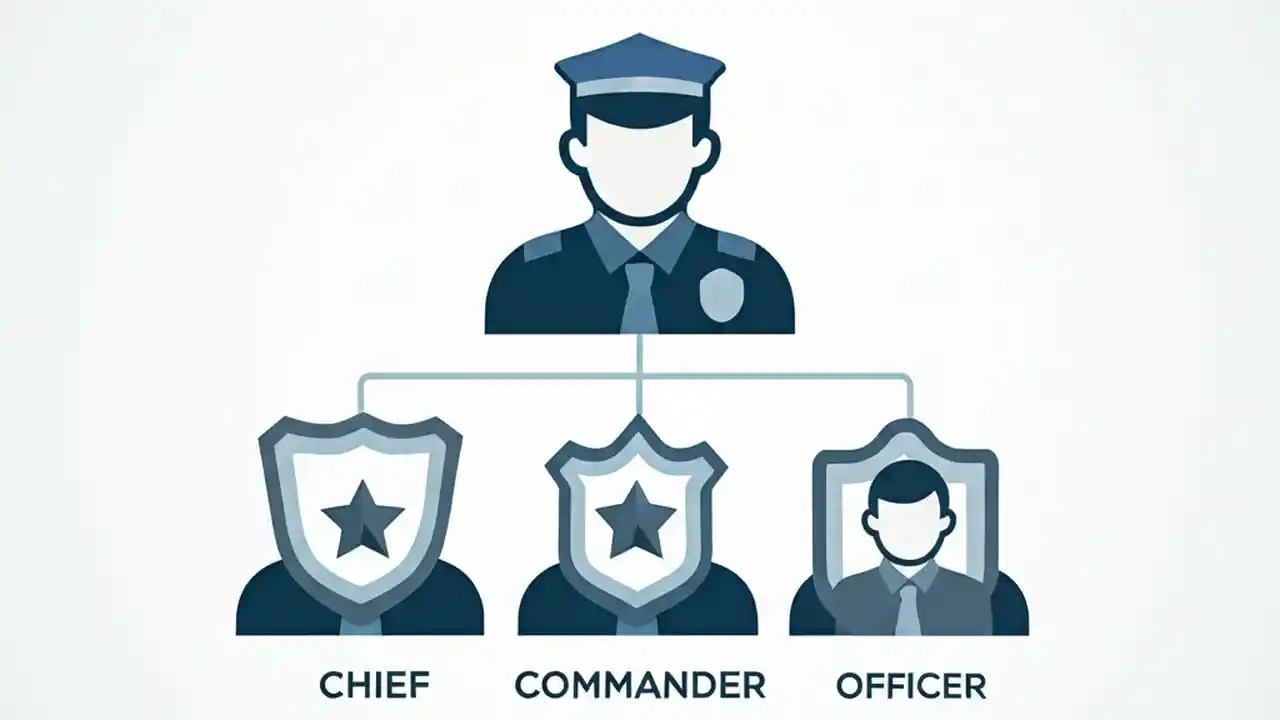 CHIEF
COMMANDER
OFFICER