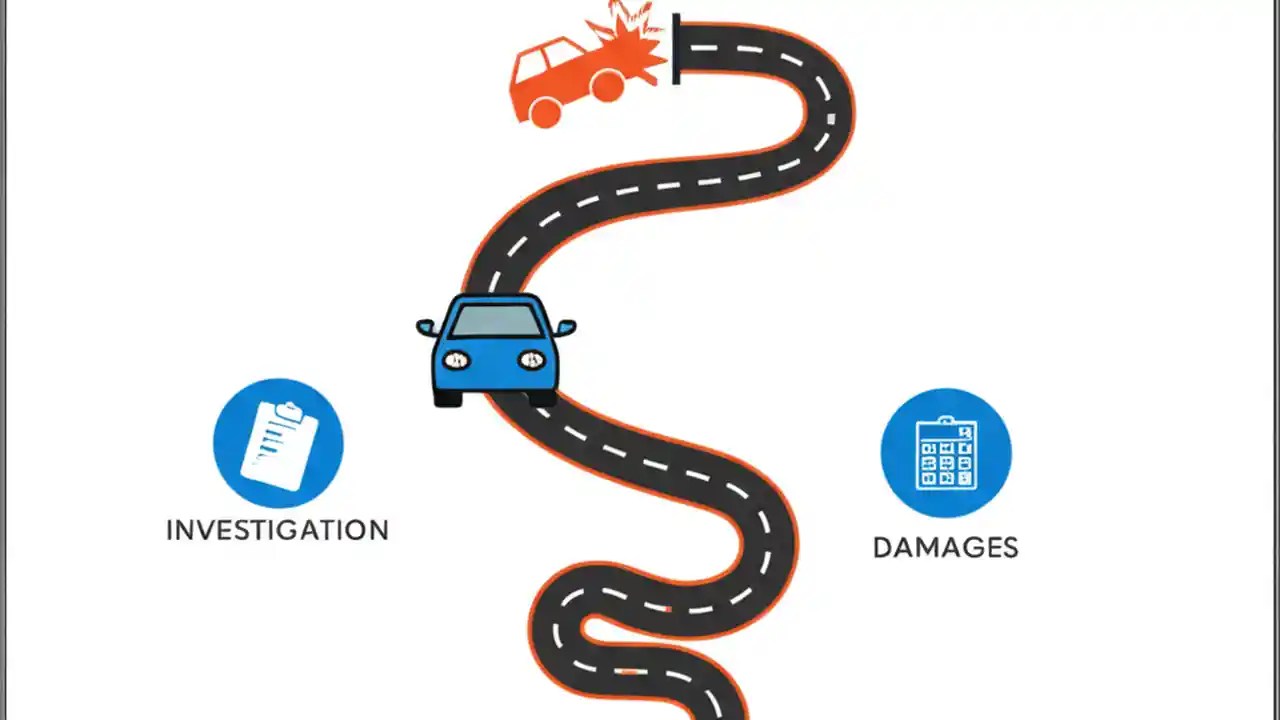 INVESTIGATION

DAMAGES