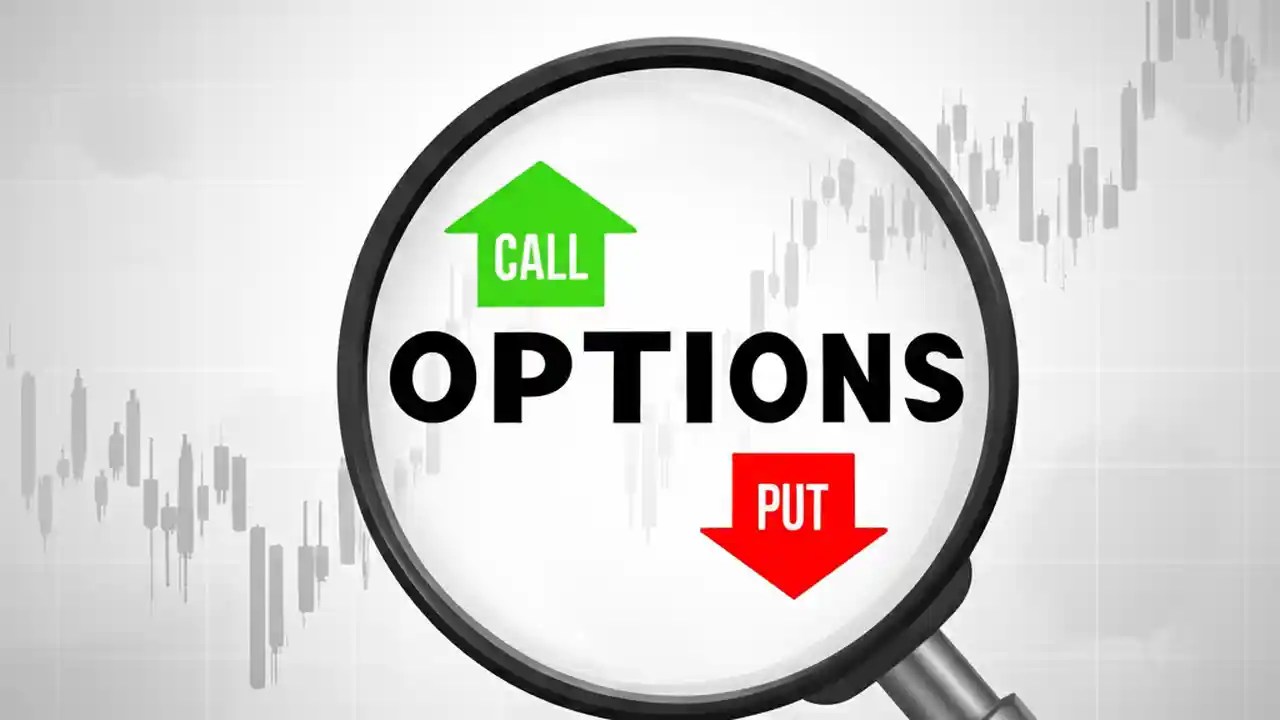 CALL
OPTIONS
PUT