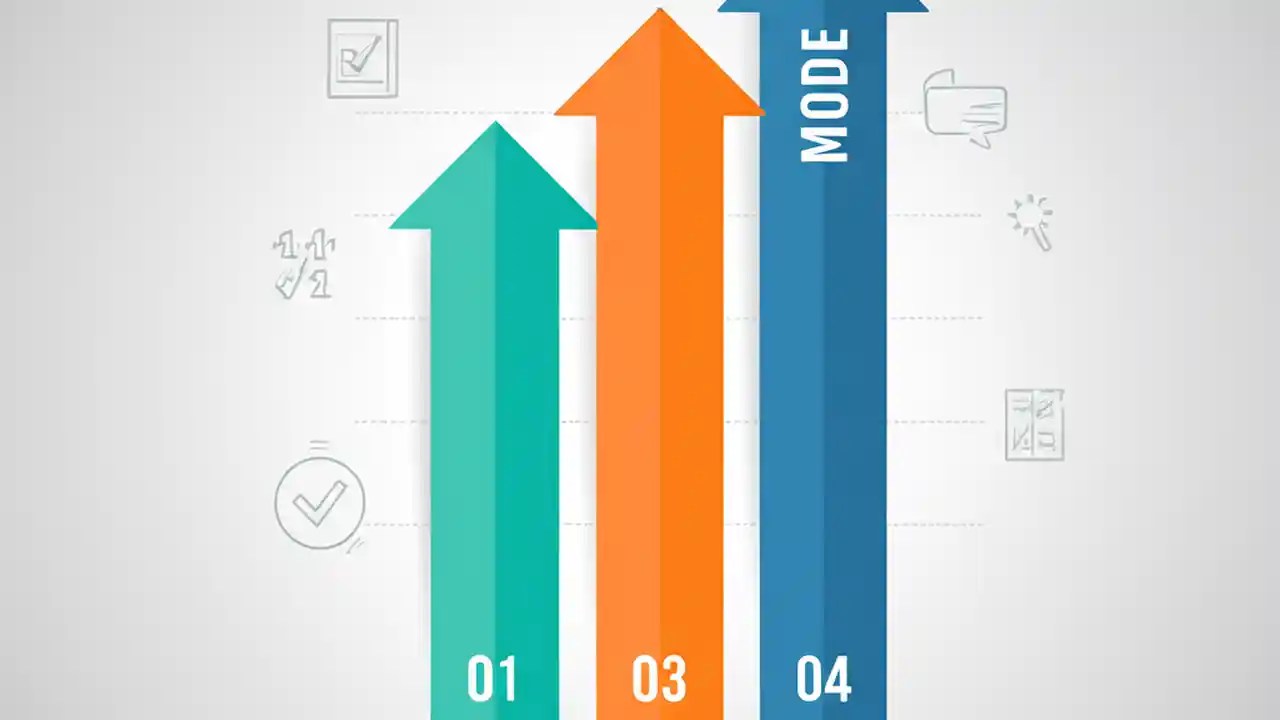 MODE

01

03

04