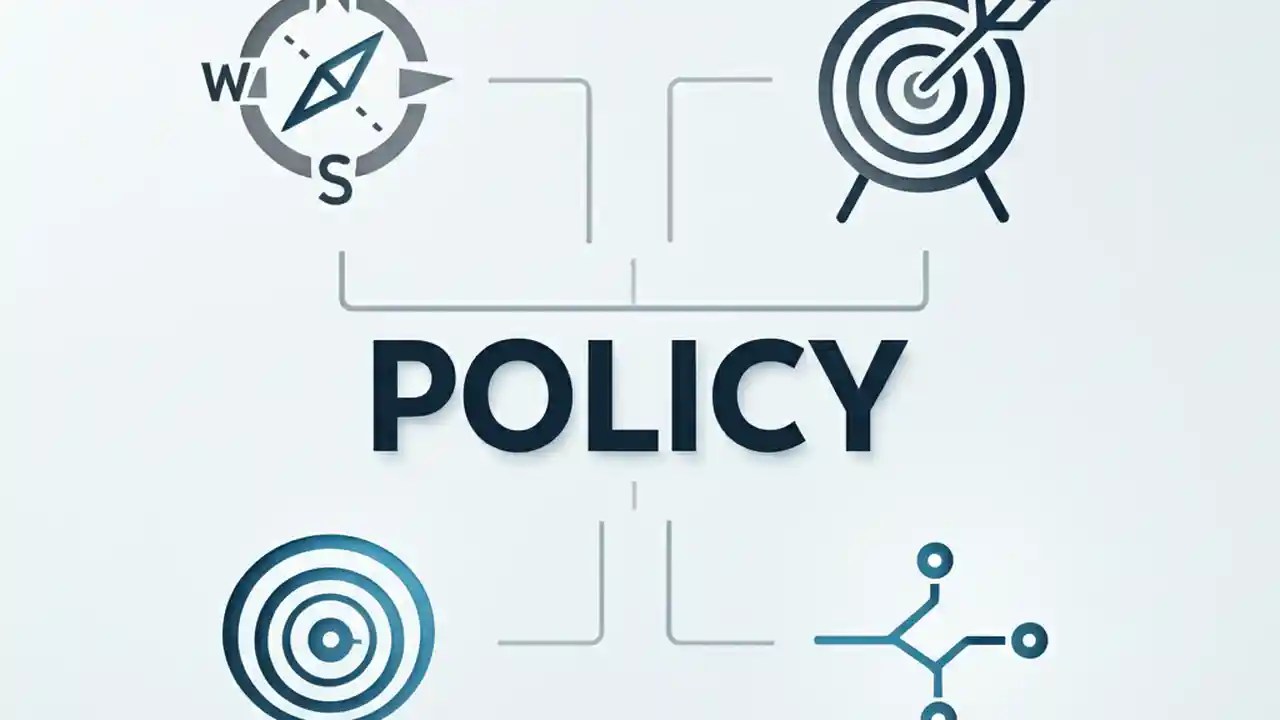 N
W
S

POLICY