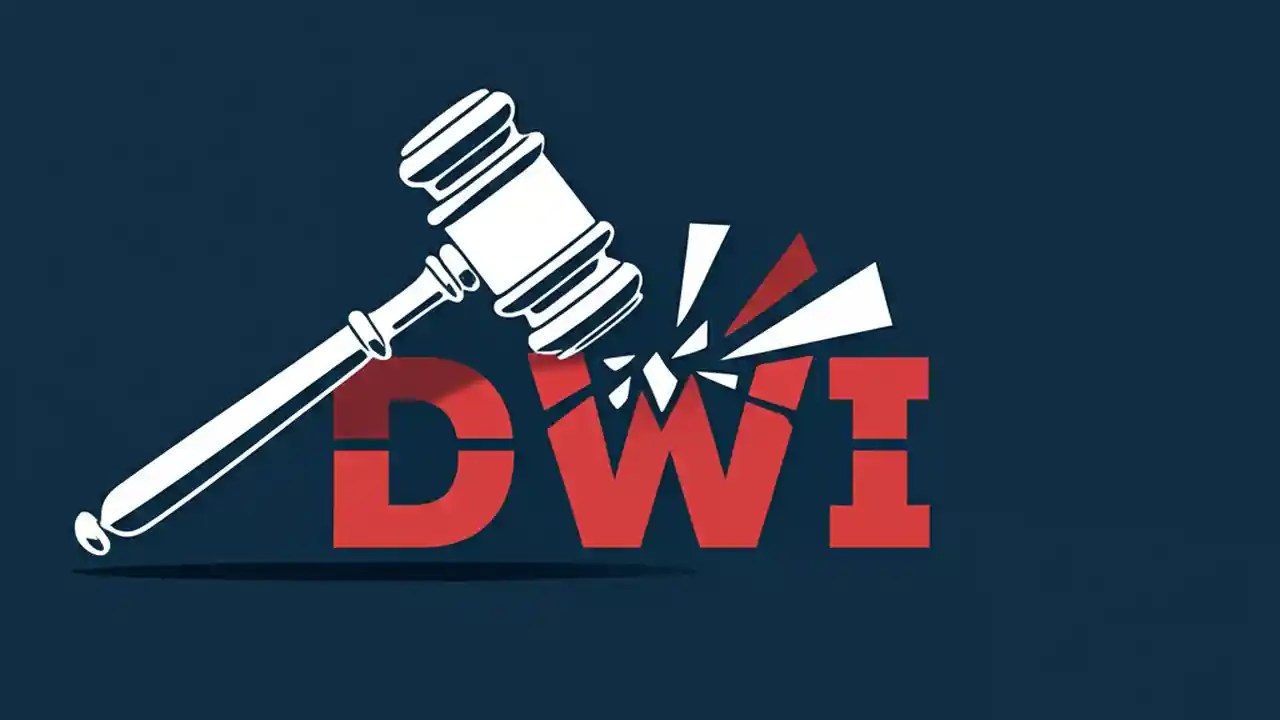 DWI