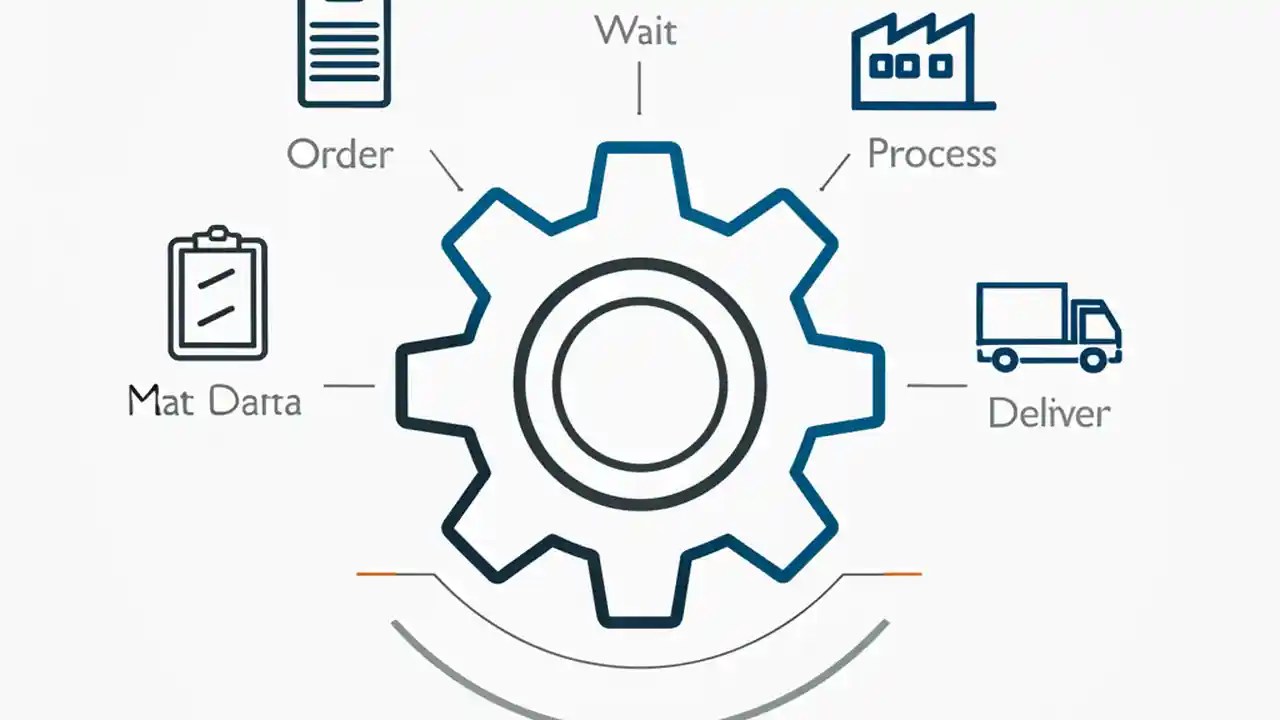 Wait

Order

Process

Mat Darta

Deliver