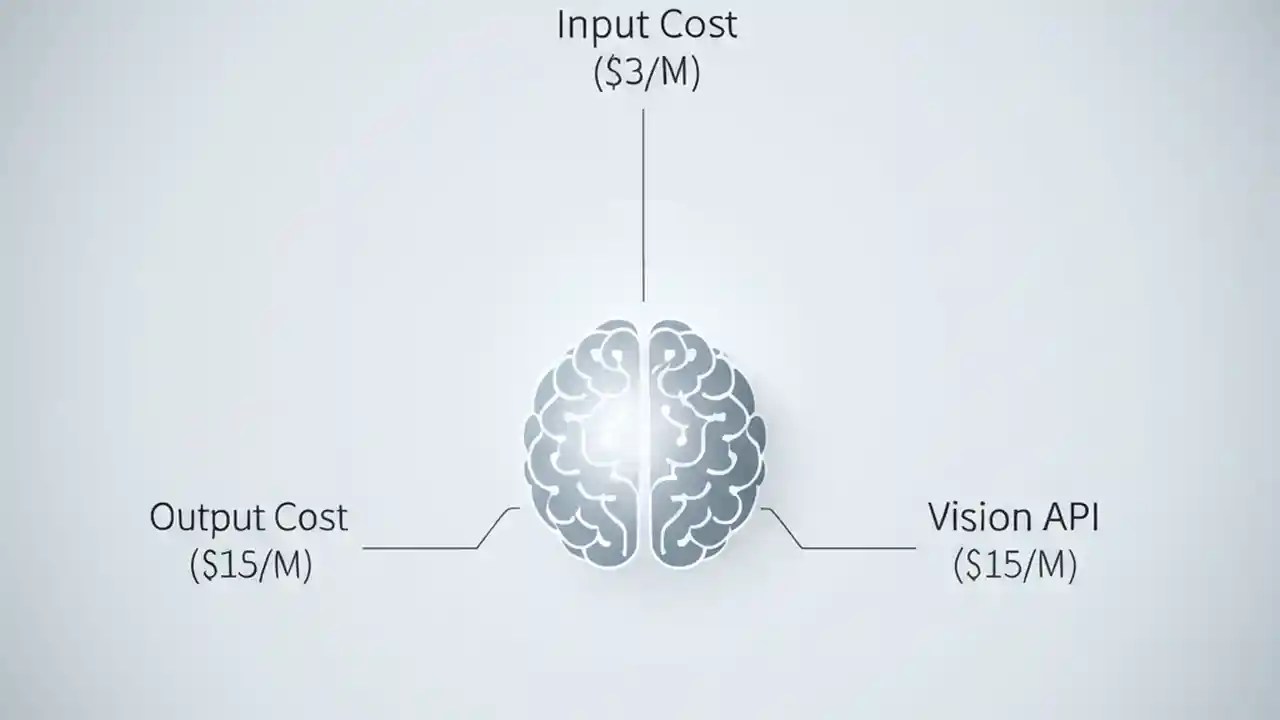 Input Cost
(\$3/M)

Output Cost
(\$15/M)

Vision API
(\$15/M)