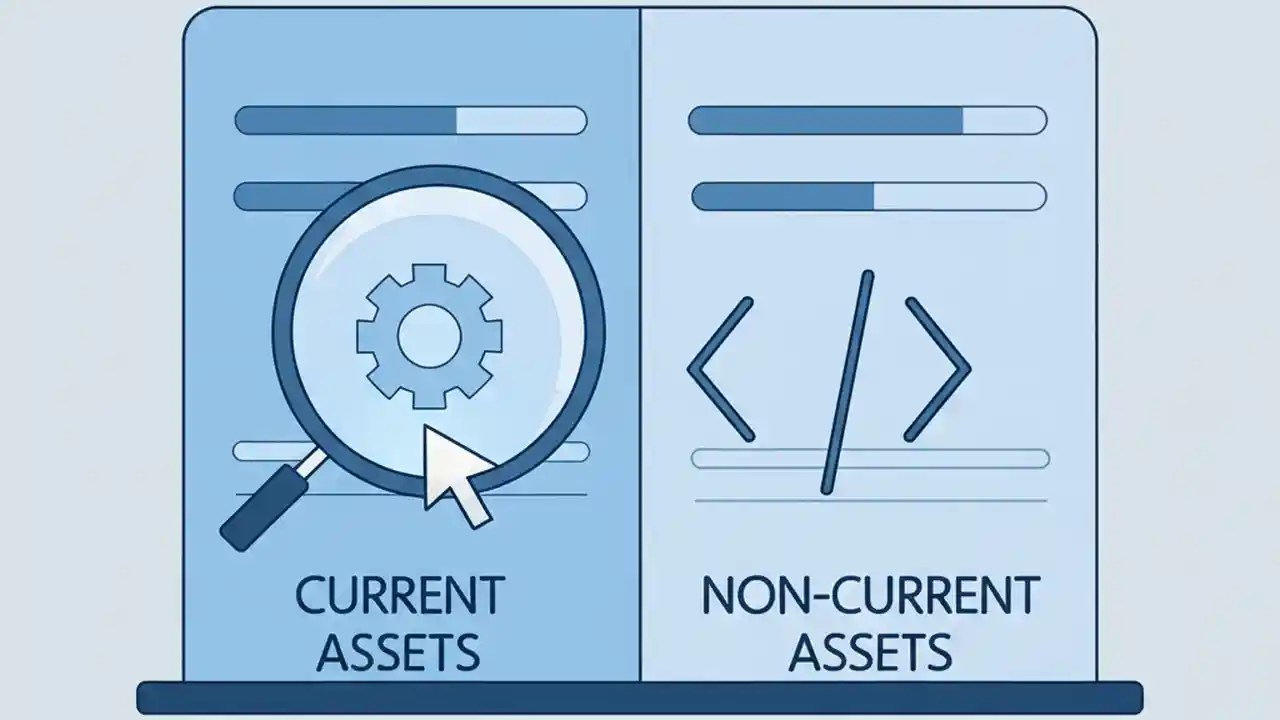 CURRENT ASSETS

NON-CURRENT ASSETS