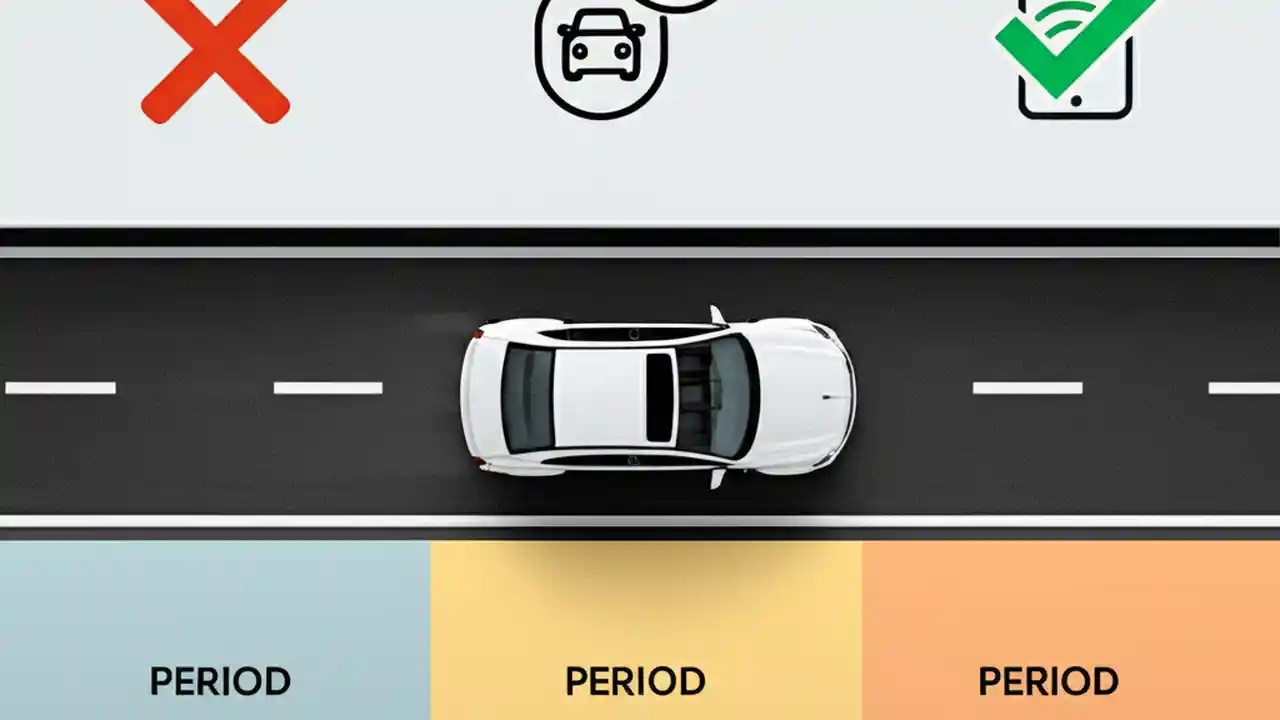 PERIOD

PERIOD

PERIOD