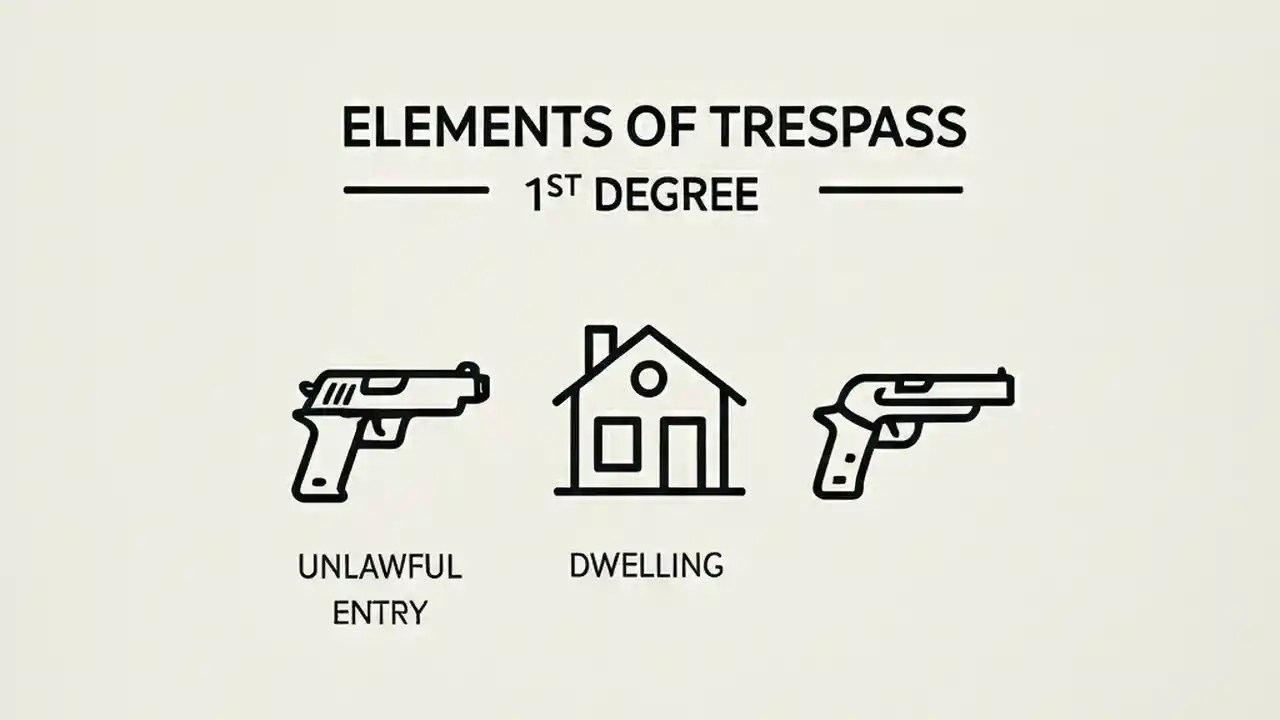 ELEMENTS OF TRESPASS

1ST DEGREE

UNLAWFUL ENTRY

DWELLING