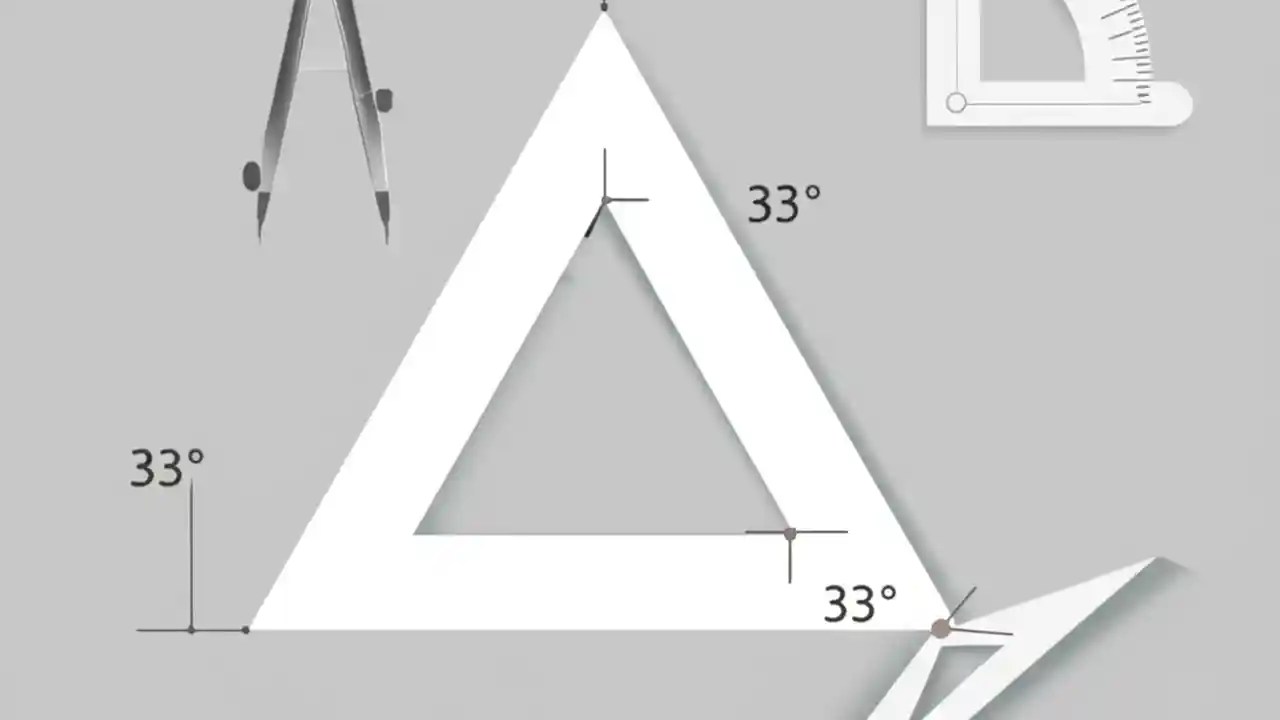 33°

33°

33°