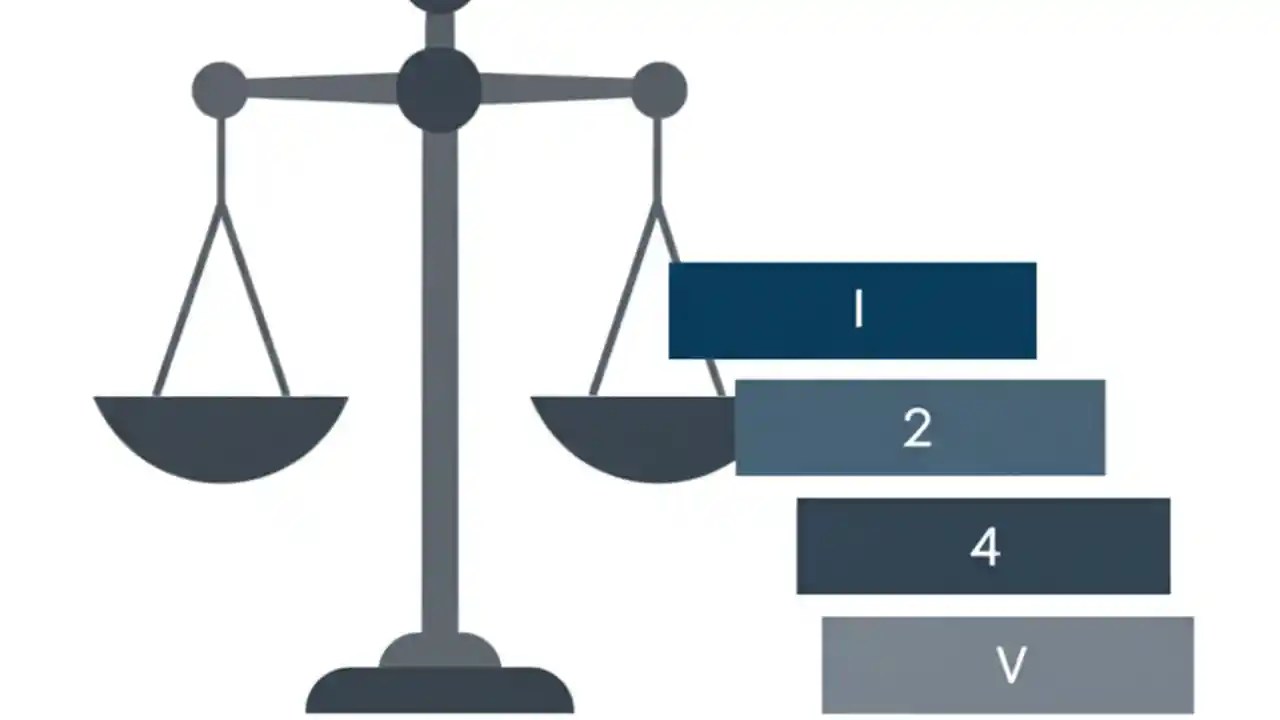 I

2

4

V