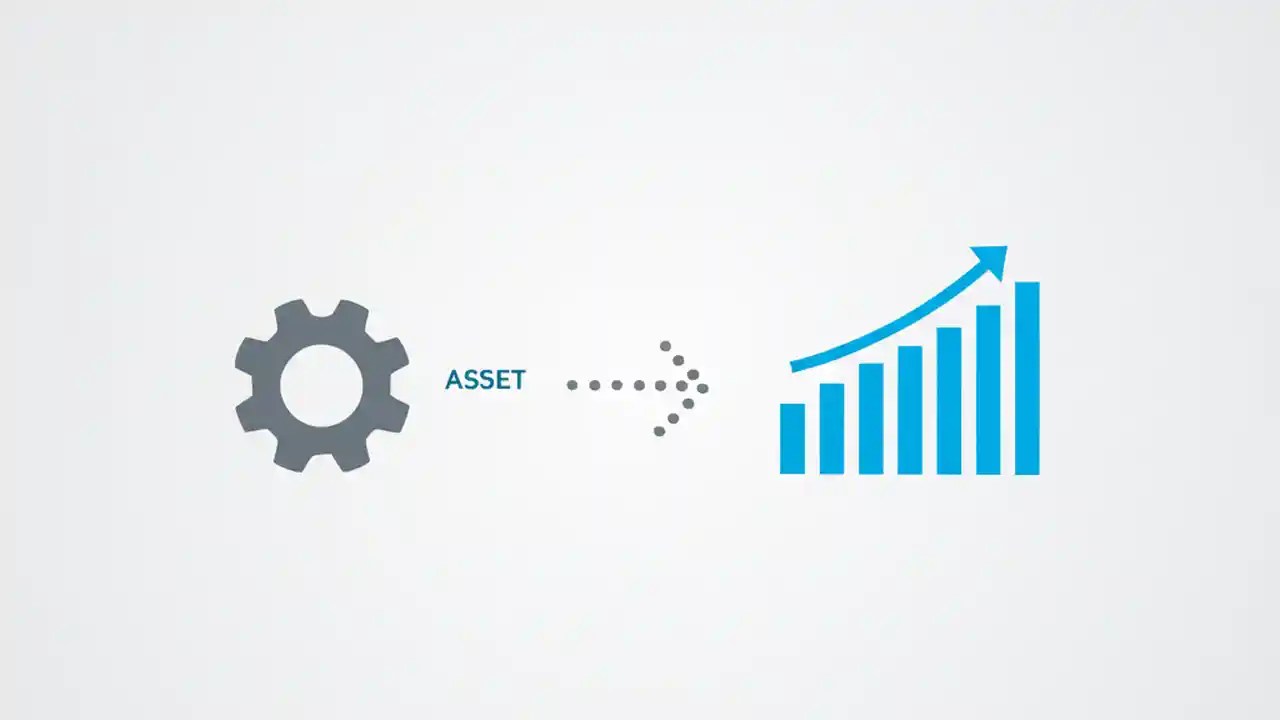 ASSET