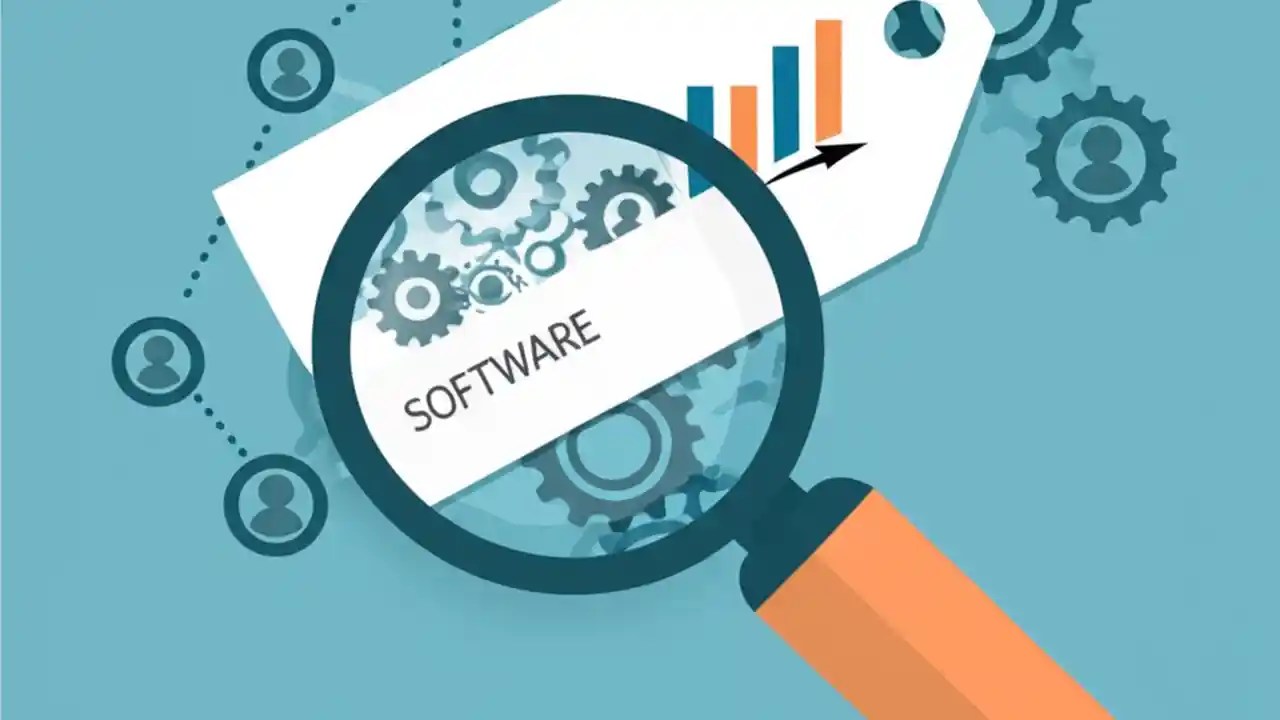 SOFTWARE