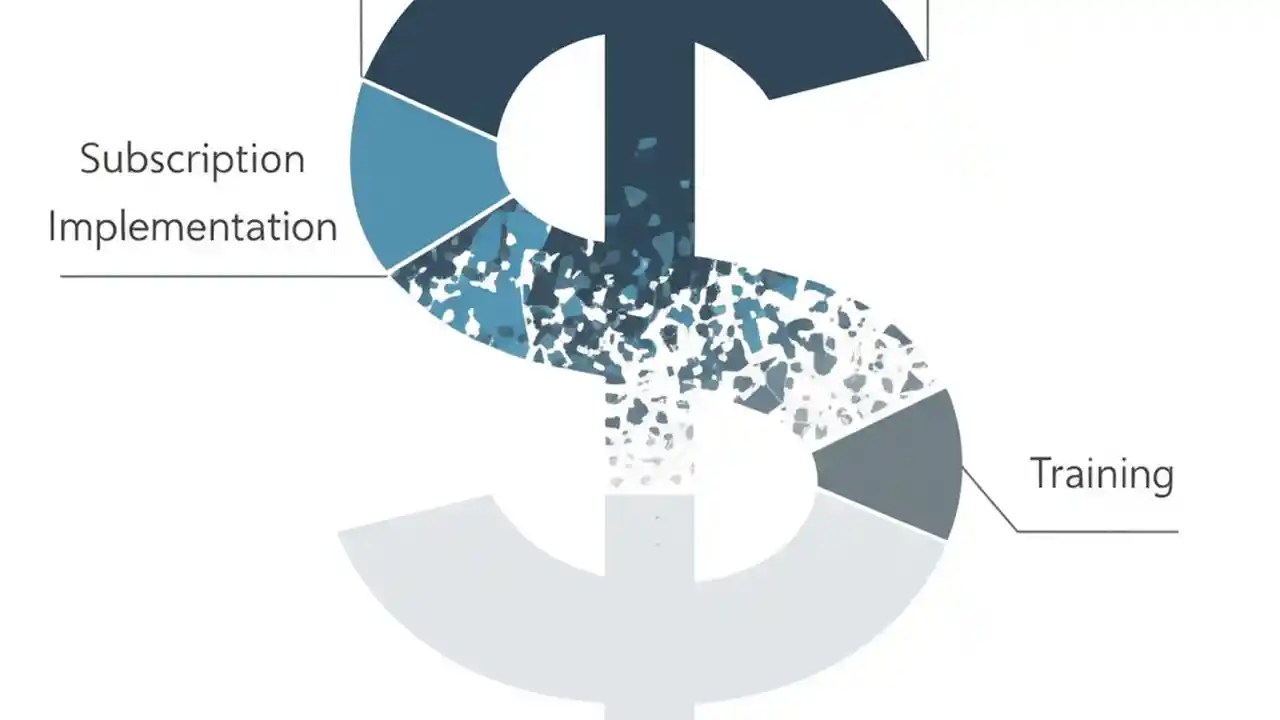 Subscription
Implementation

Training