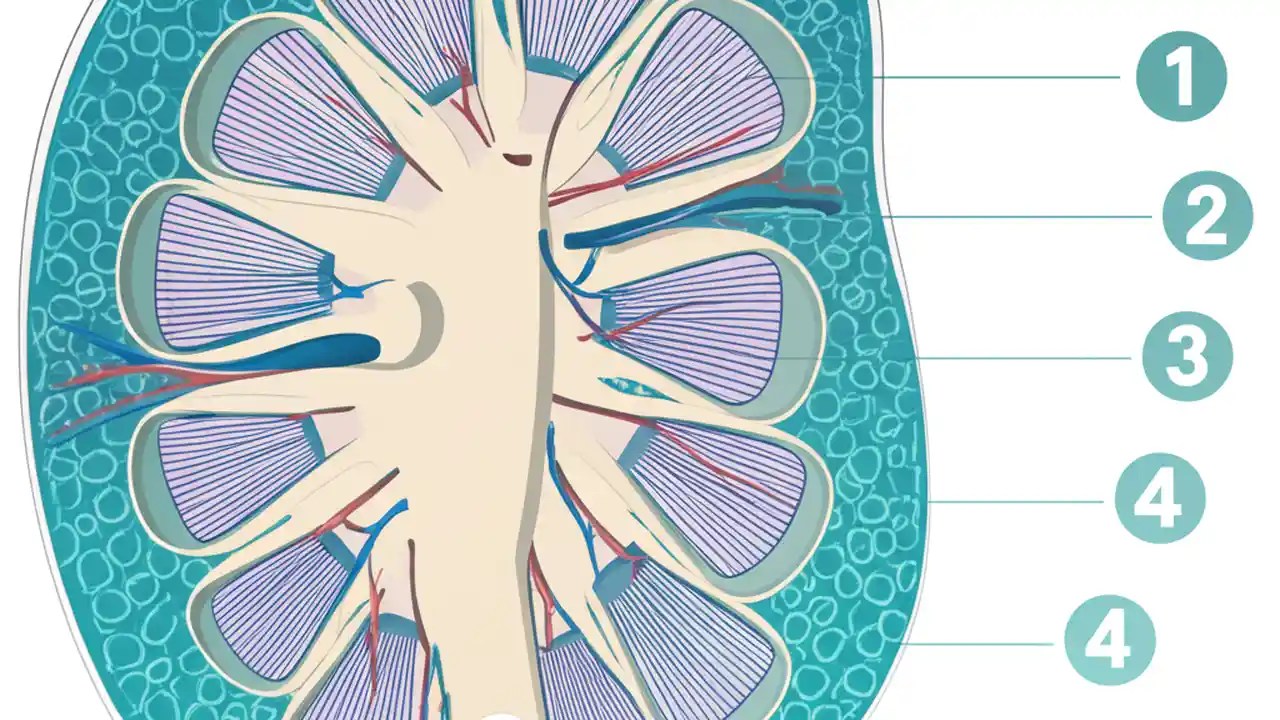 1
2
3
4
4