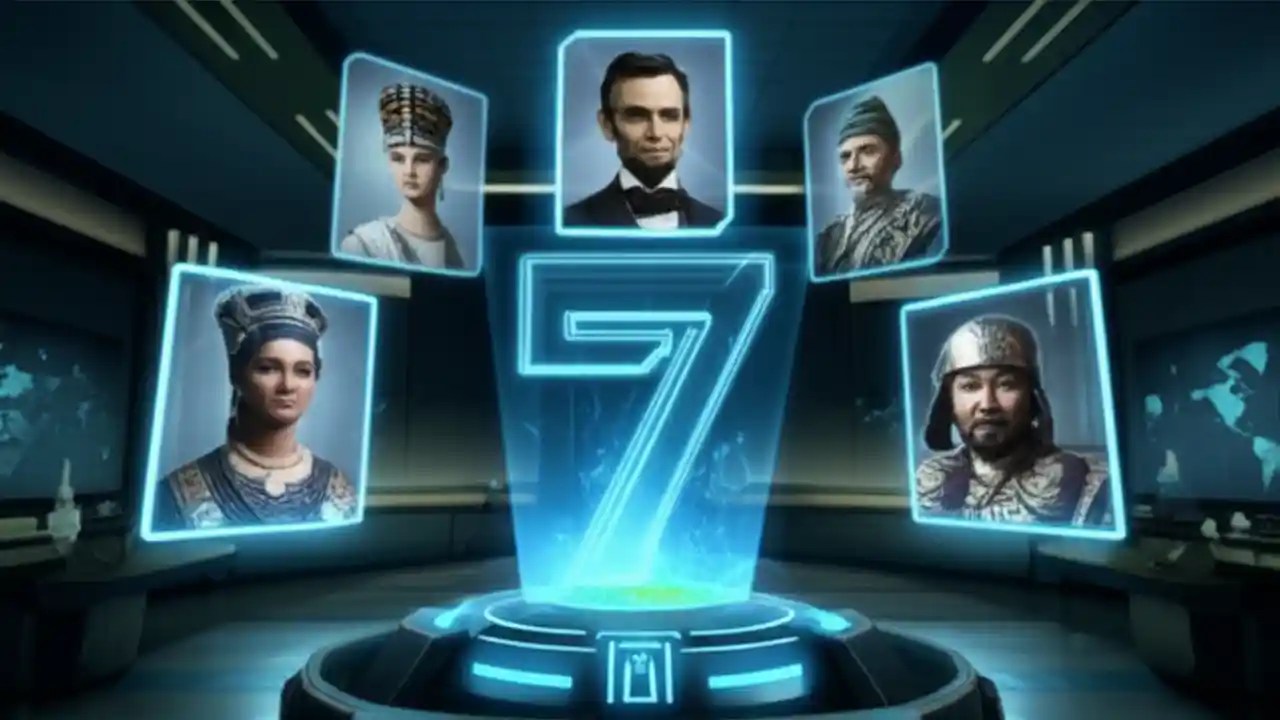 7