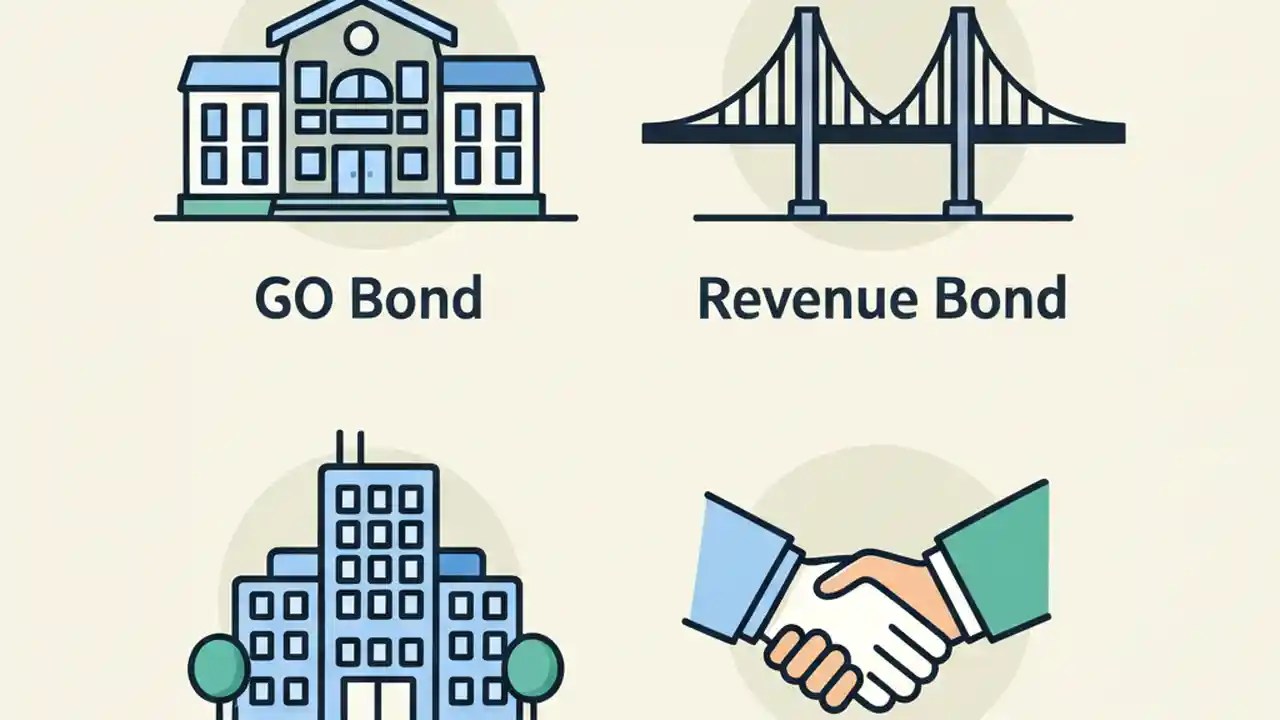 GO Bond

Revenue Bond