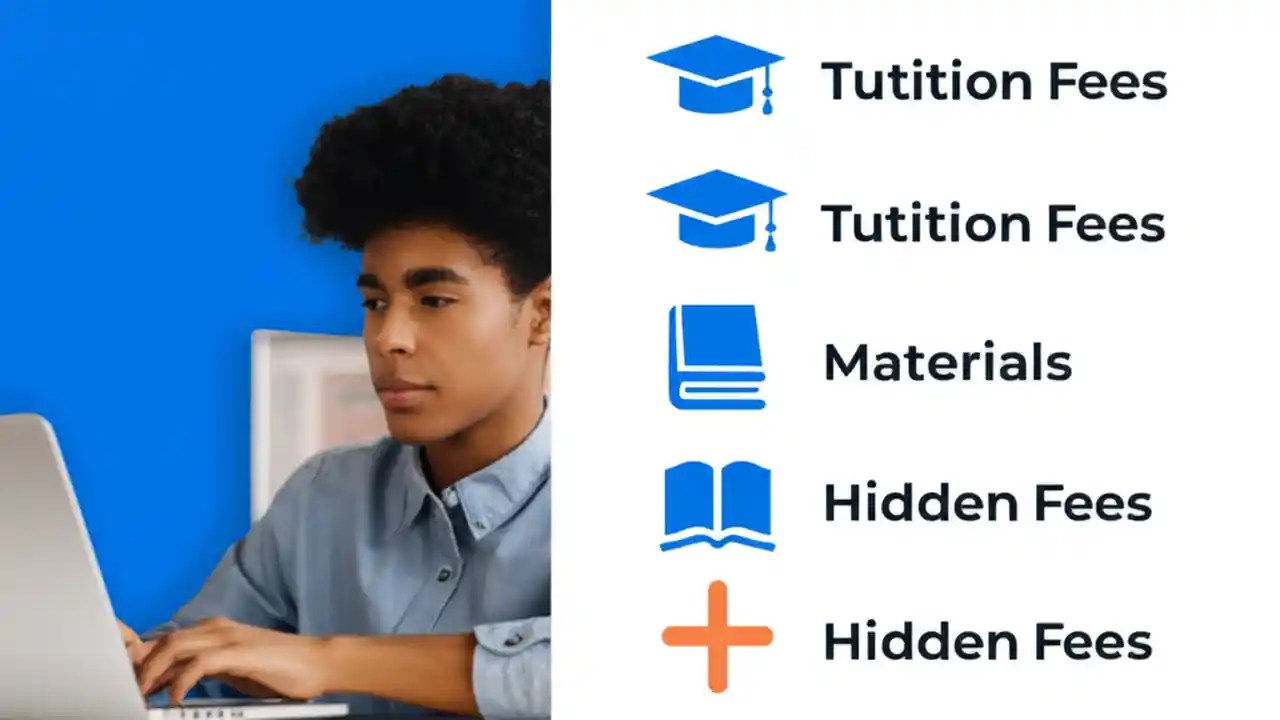 Tutition Fees

Tutition Fees

Materials

Hidden Fees

Hidden Fees