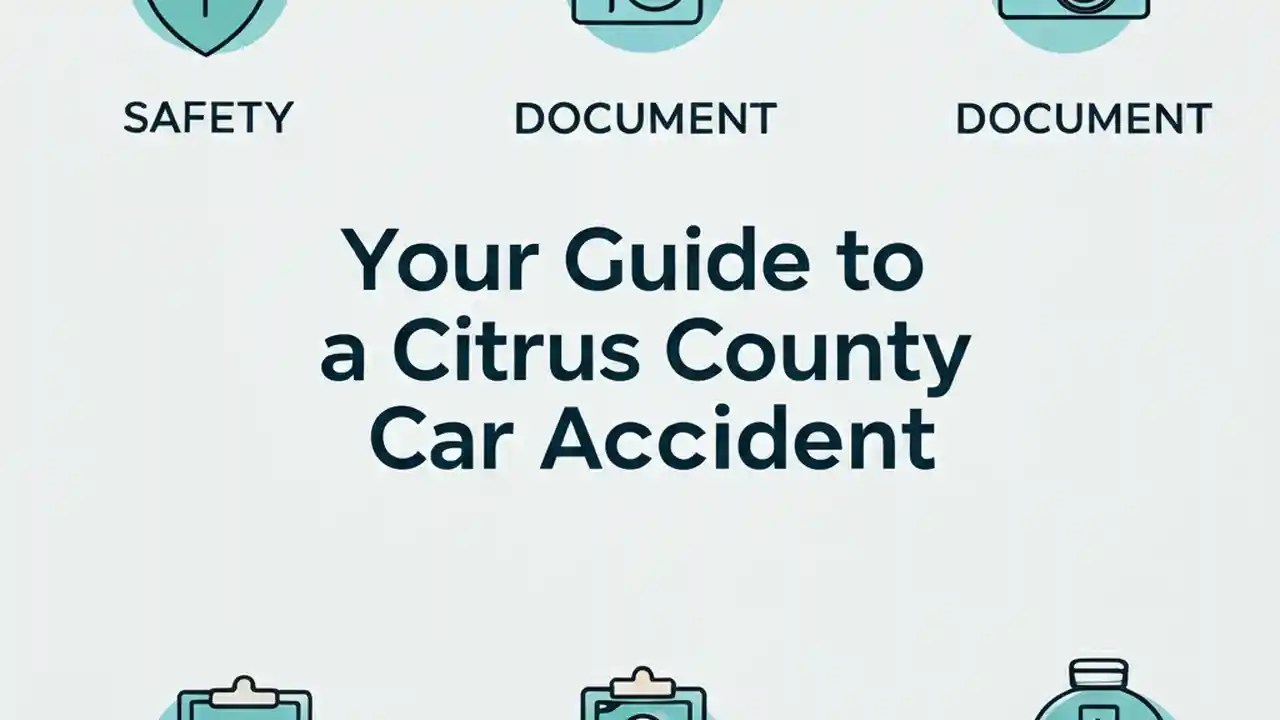 SAFETY

DOCUMENT

DOCUMENT

Your Guide to a Citrus County Car Accident