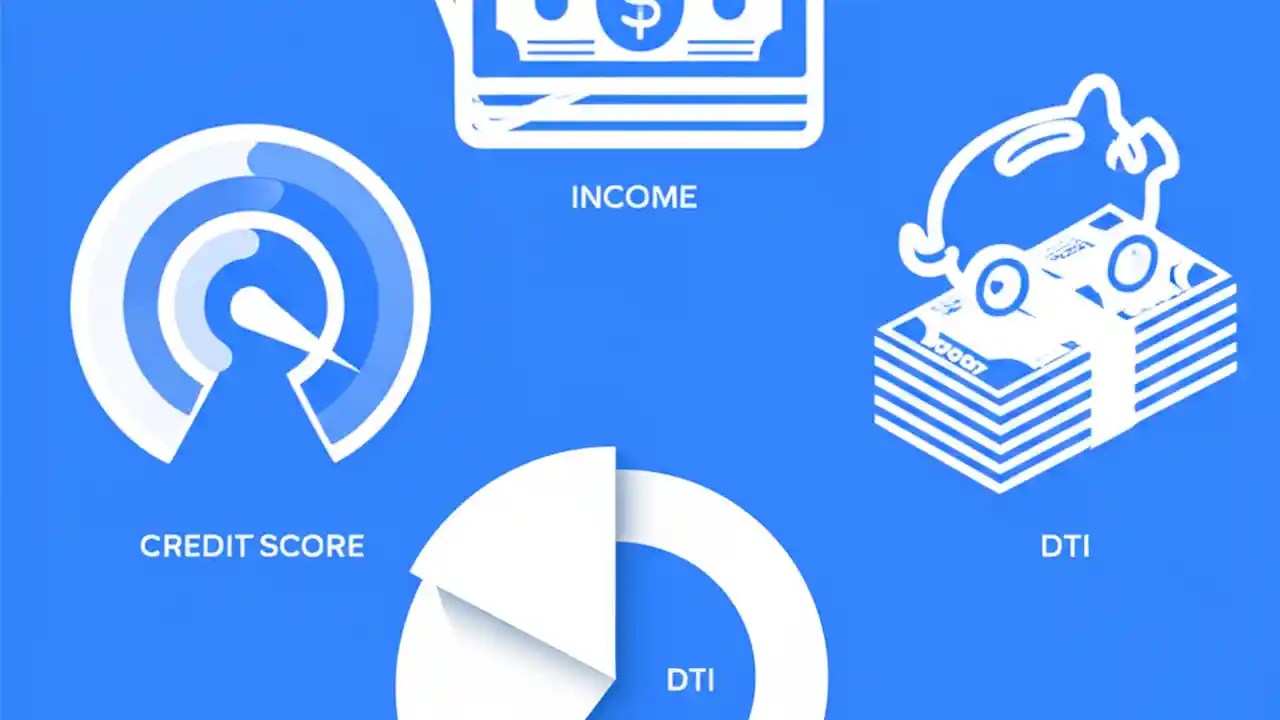 $

INCOME

CREDIT SCORE

DTI

DTI