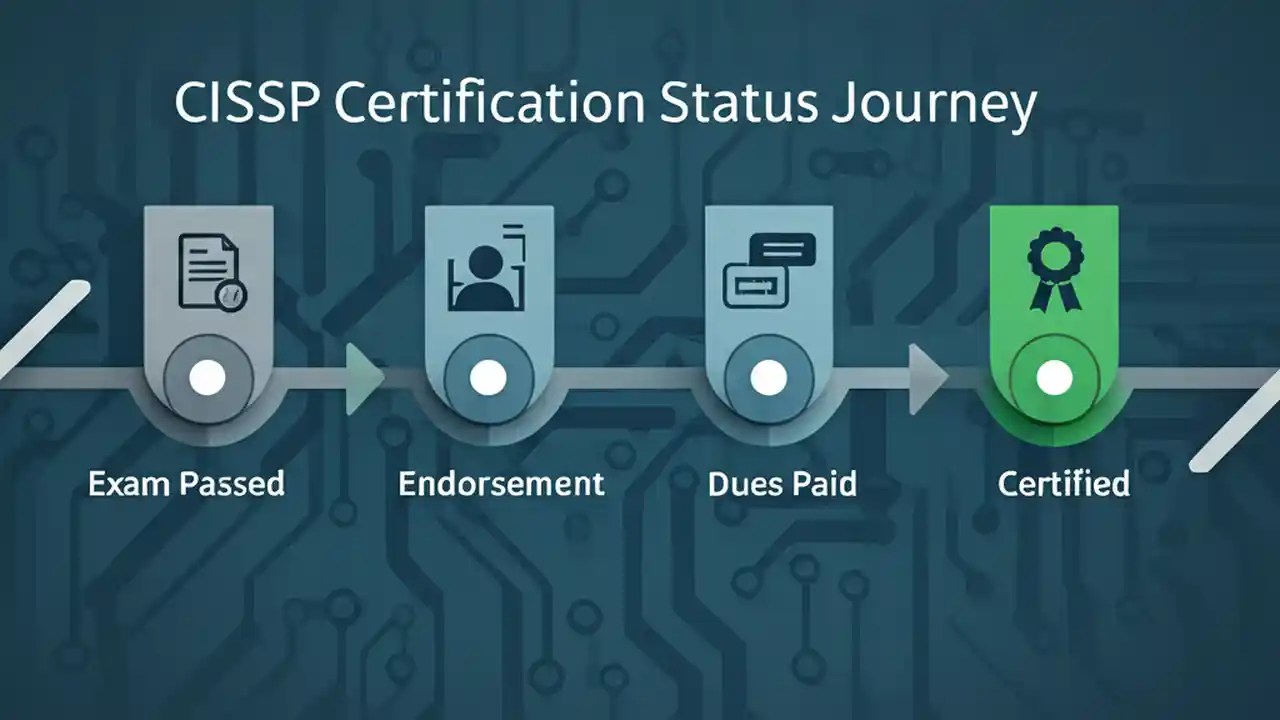 CISSP Certification Status Journey

Exam Passed

Endorsement

Dues Paid

Certified