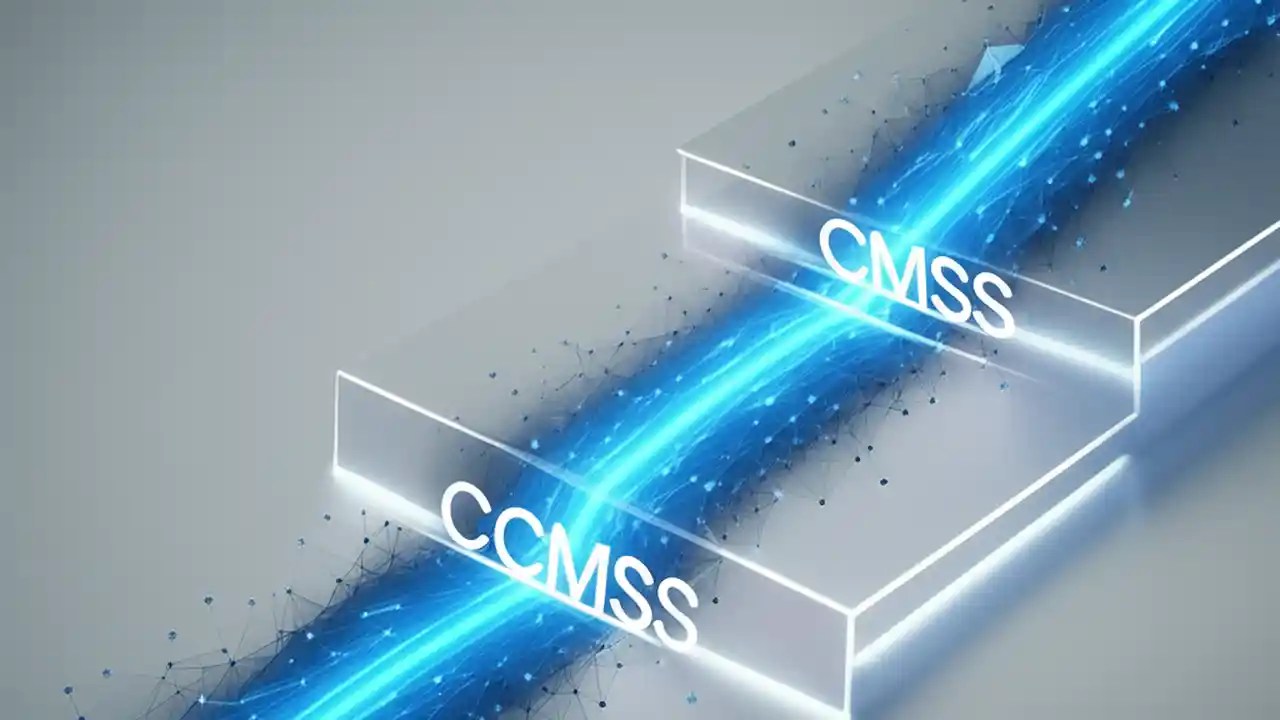 CMSS

CCMSS