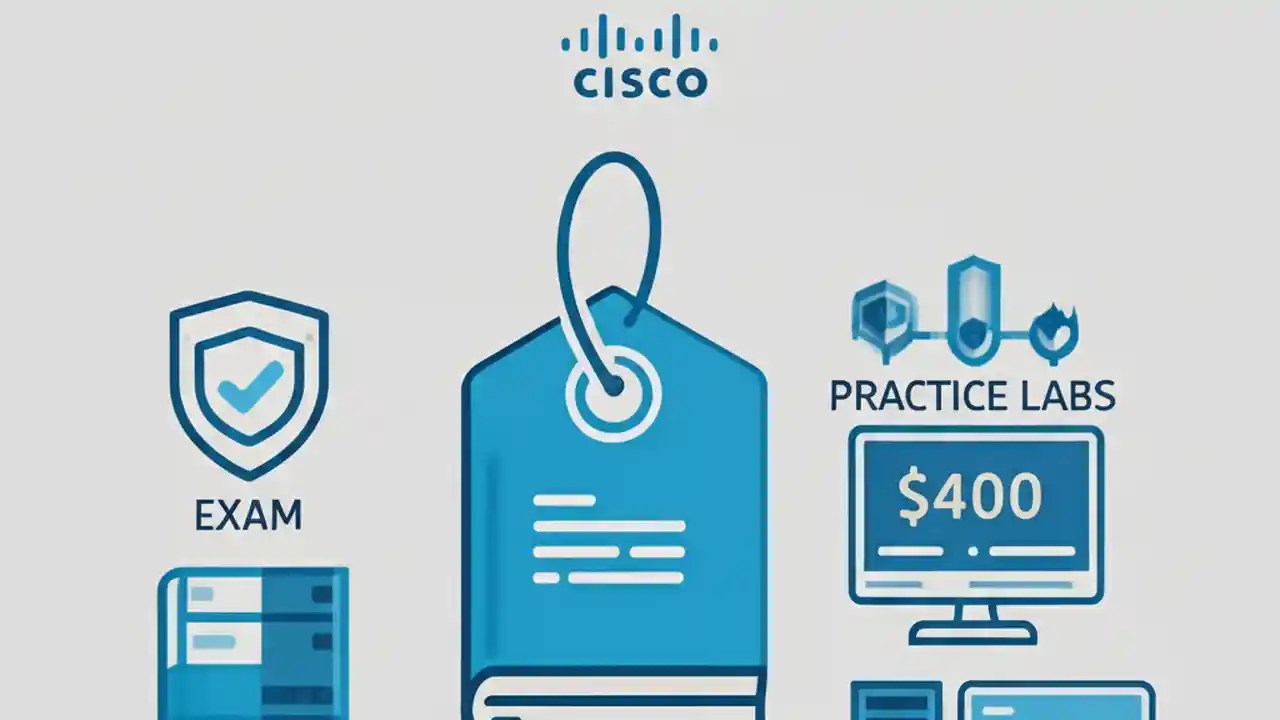 CISCO

EXAM

PRACTICE LABS

$400