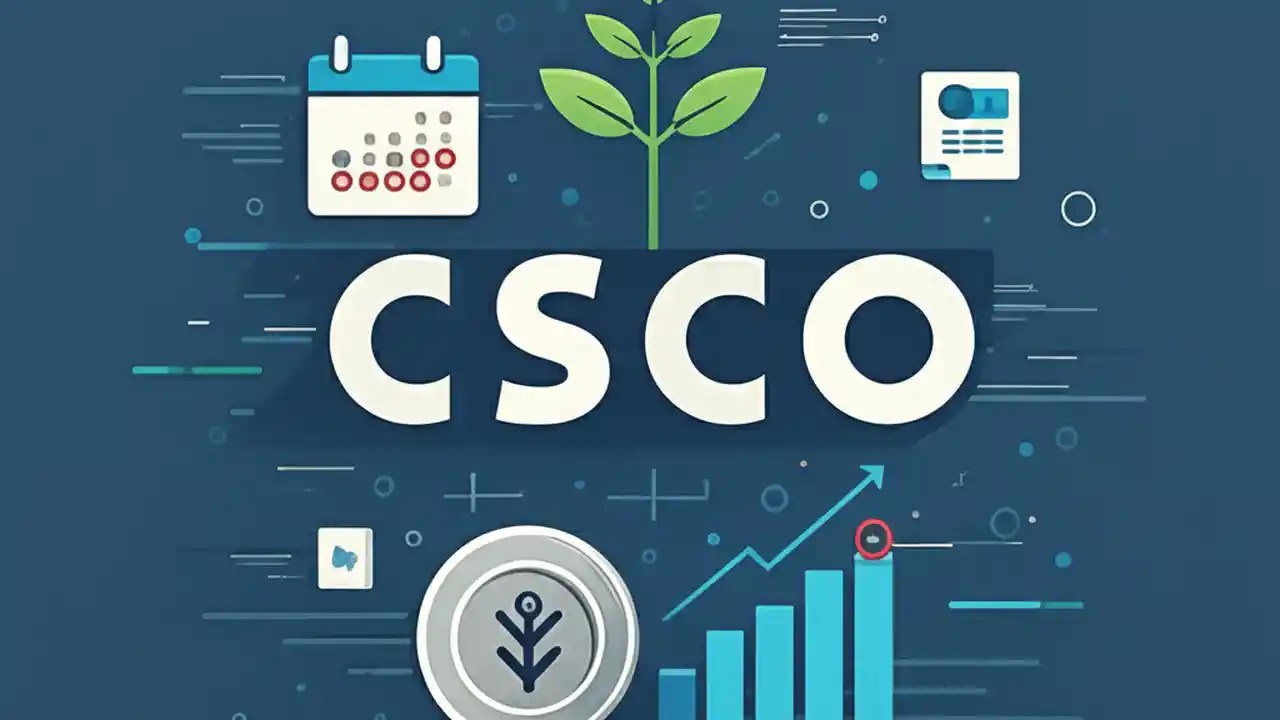 CSCO