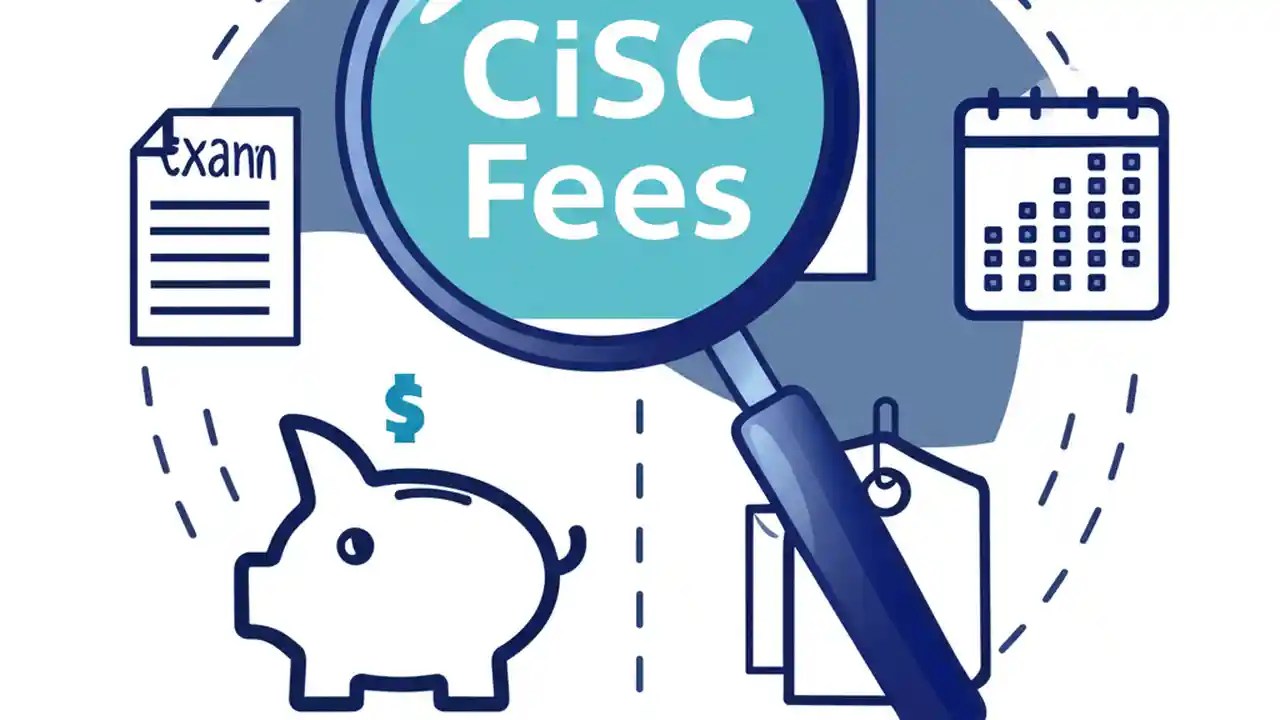 CiSC Fees

Exann

$