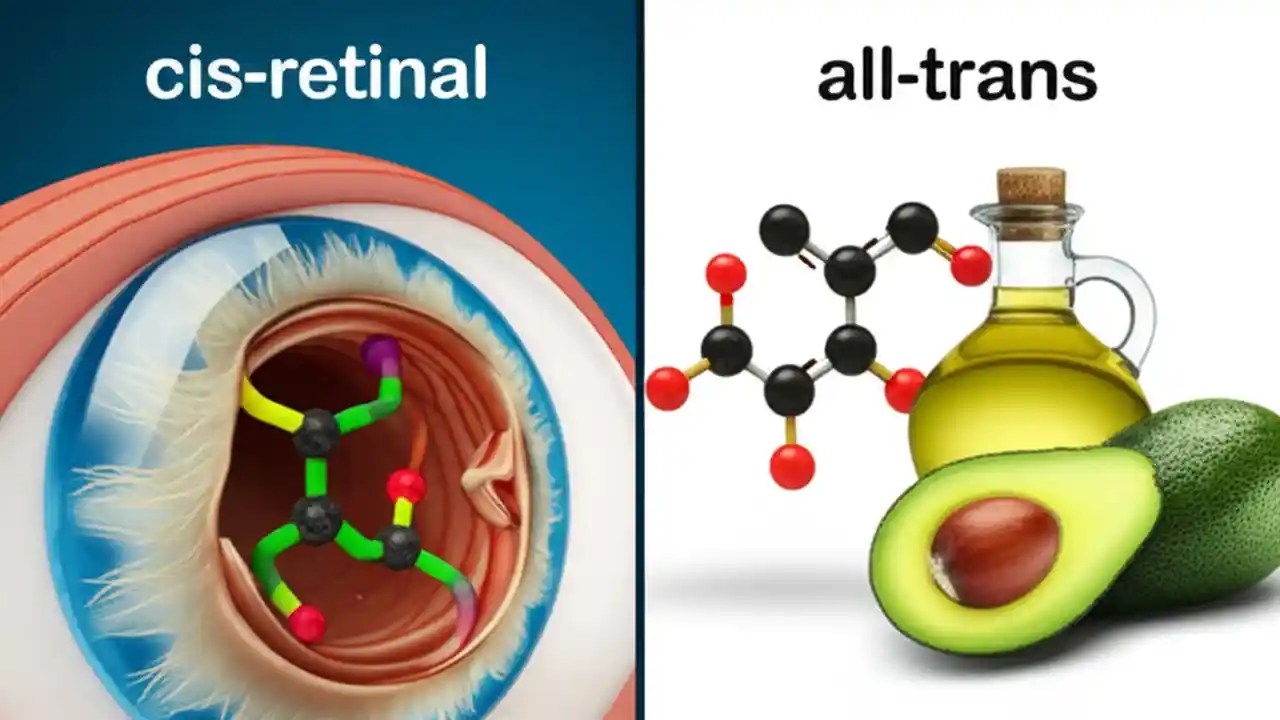 cis-retinal

all-trans