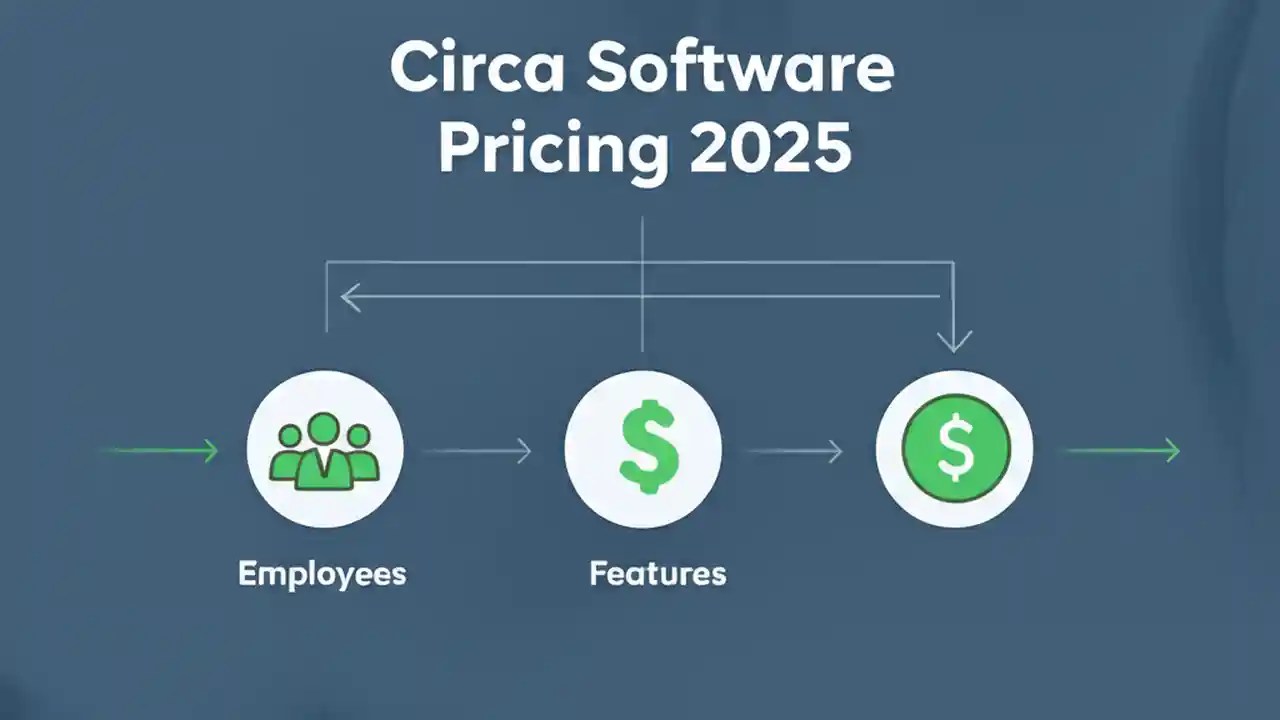 Circa Software Pricing 2025

$

$

Employees

Features