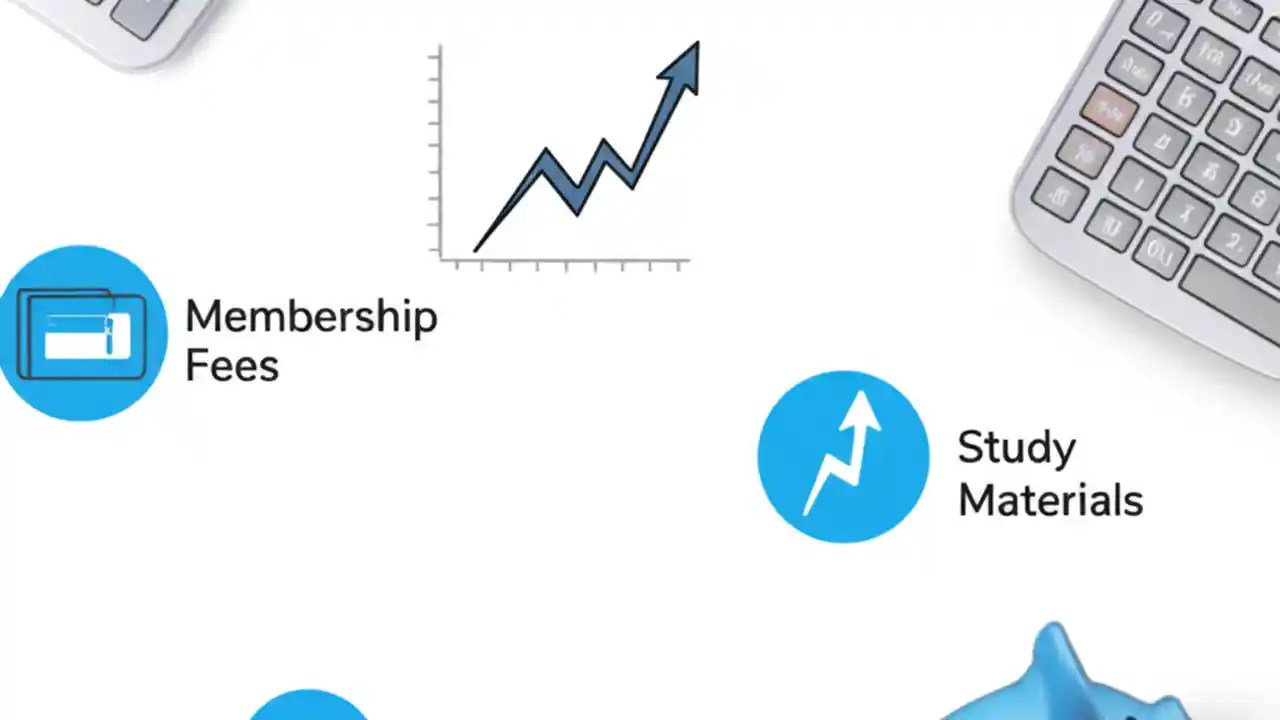 Membership Fees

Study Materials