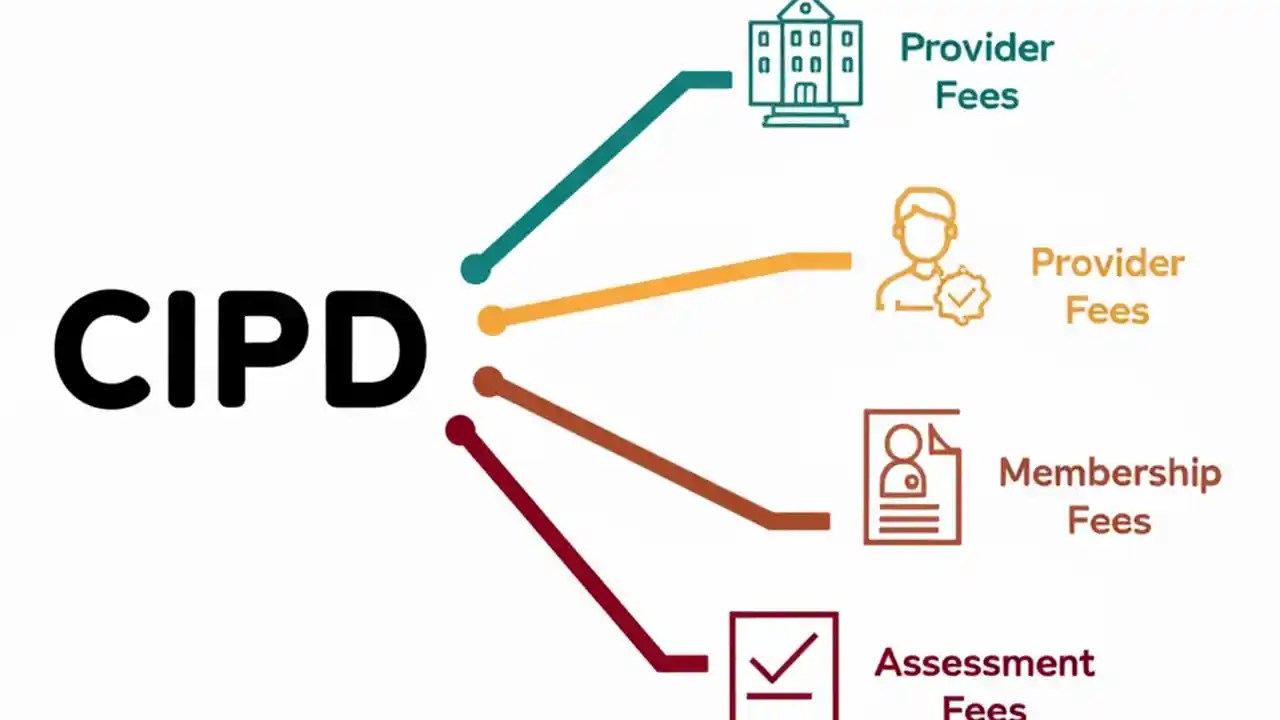 CIPD

Provider Fees

Provider Fees

Membership Fees

Assessment Fees