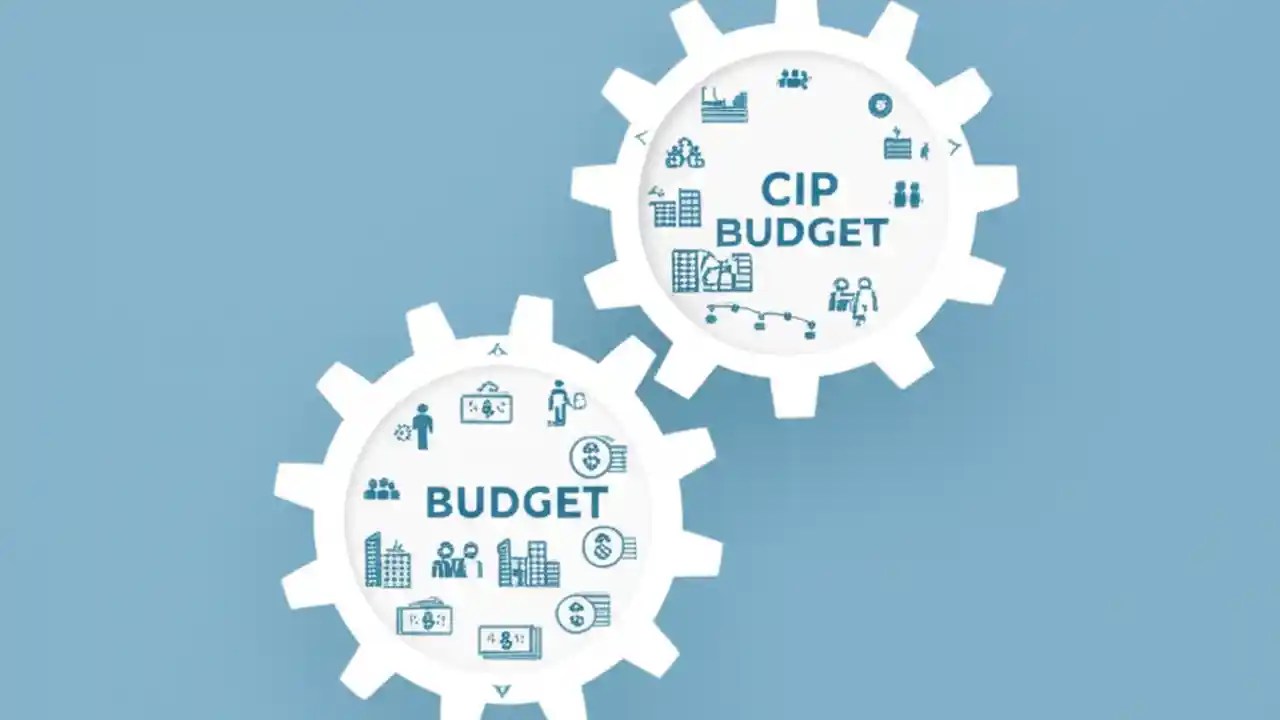 CIP
BUDGET

BUDGET