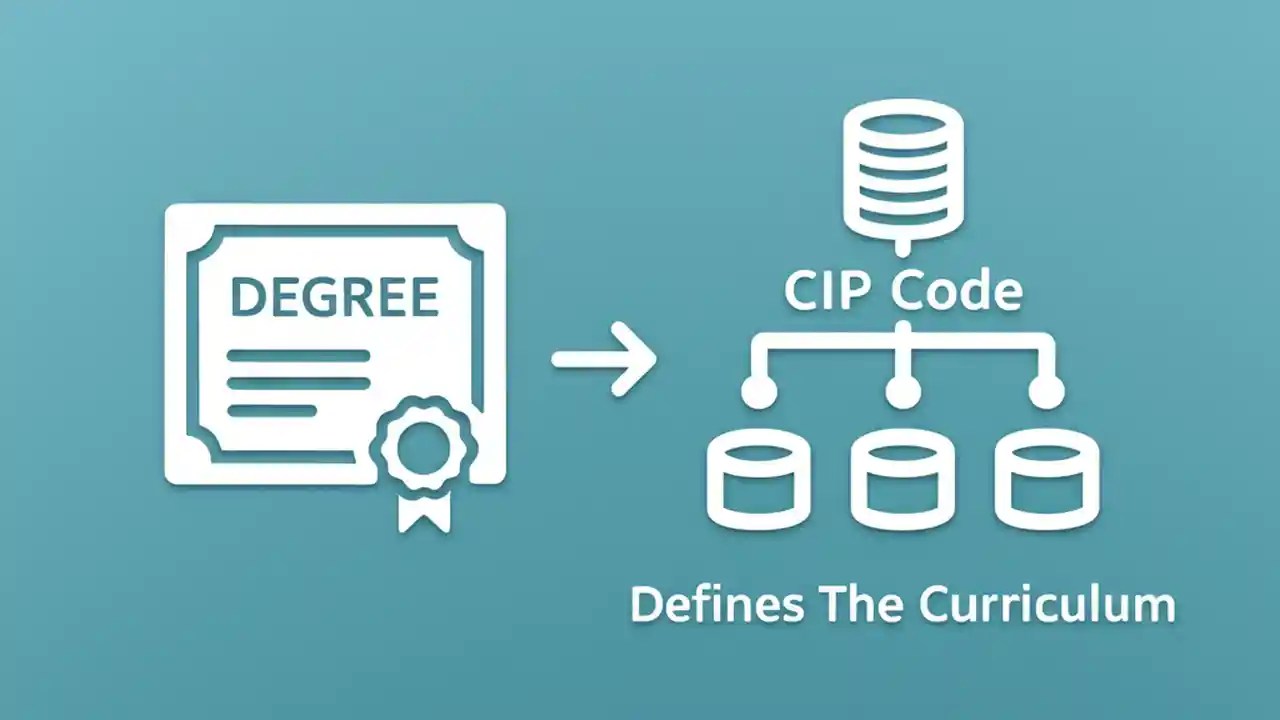 DEGREE

CIP Code

Defines The Curriculum