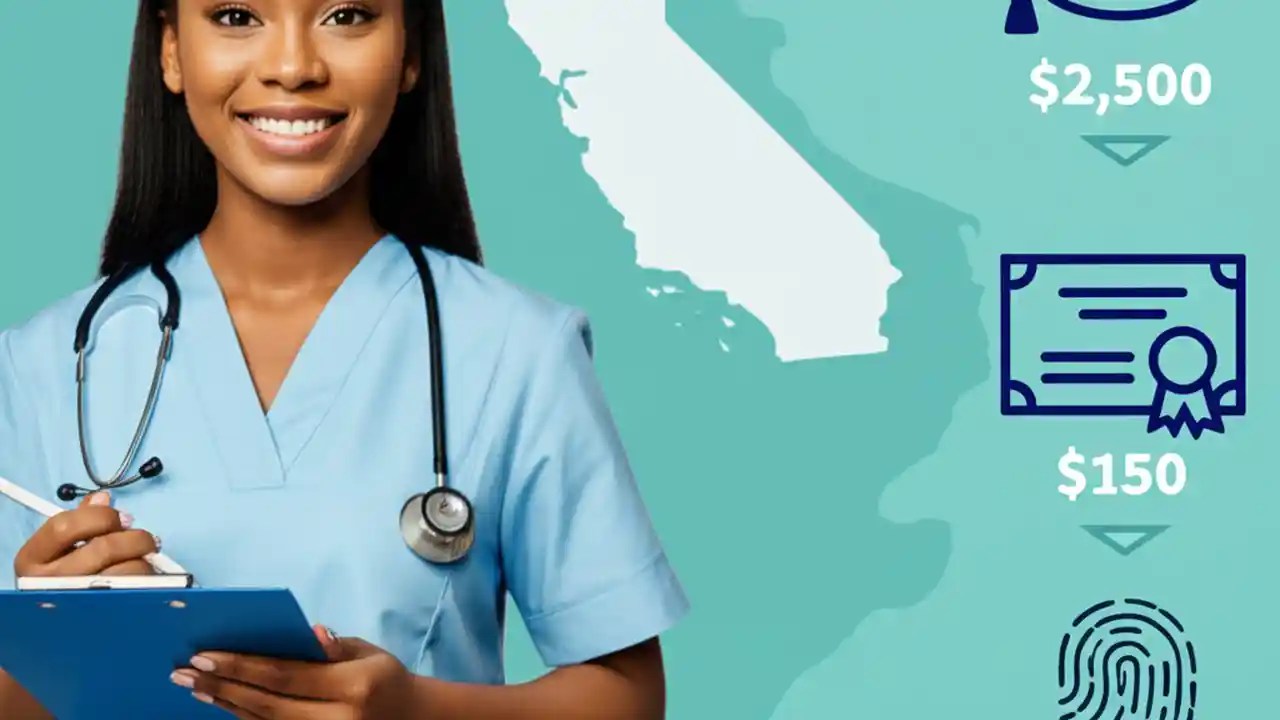 $2,500

$150