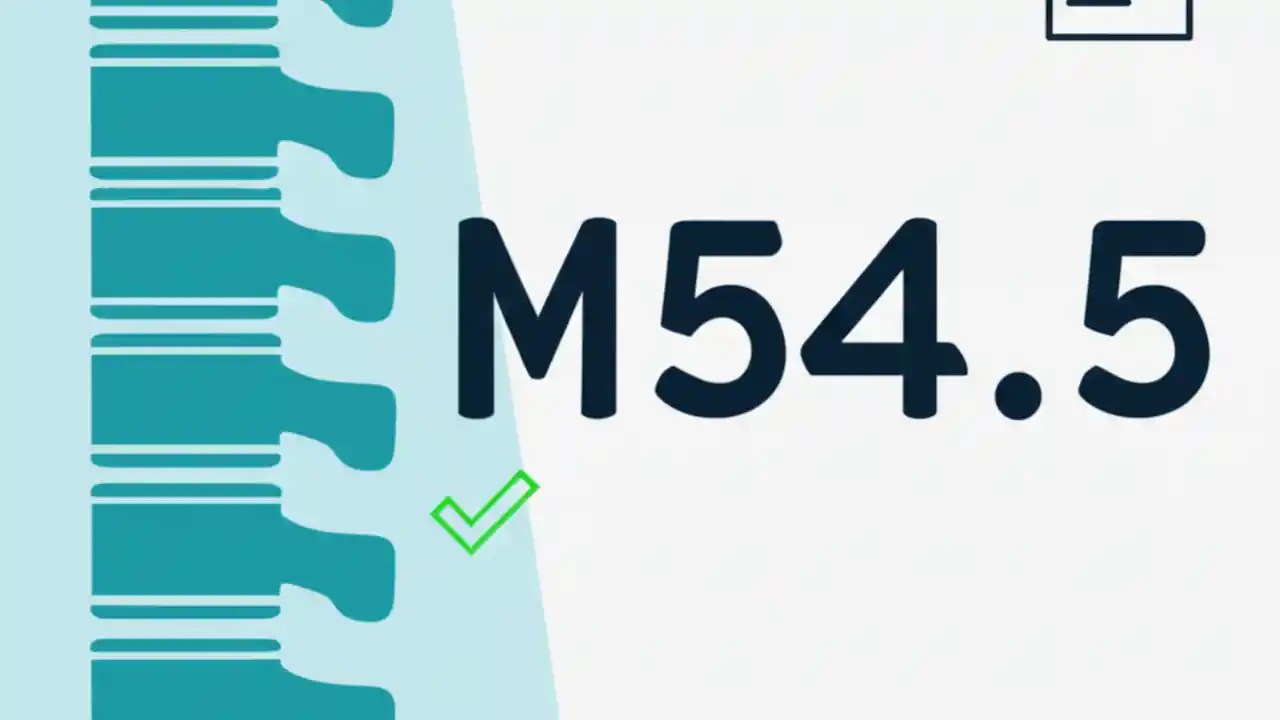 M54.5