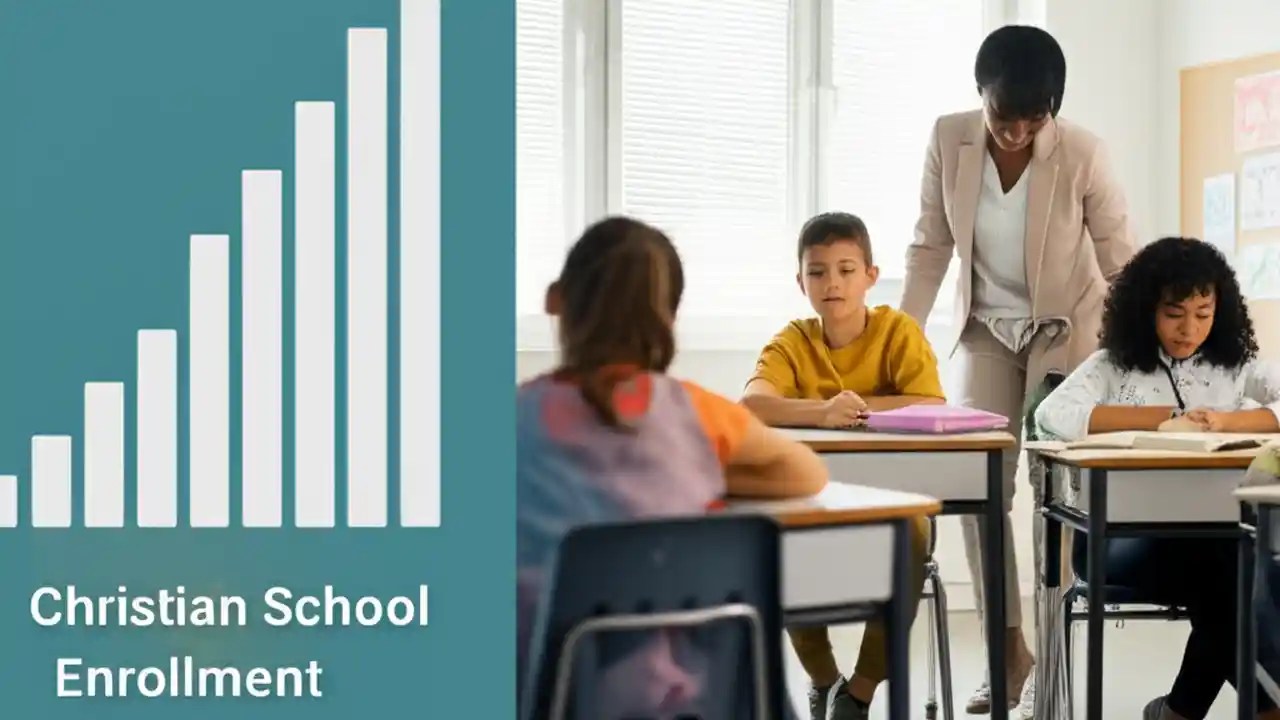 Christian School Enrollment