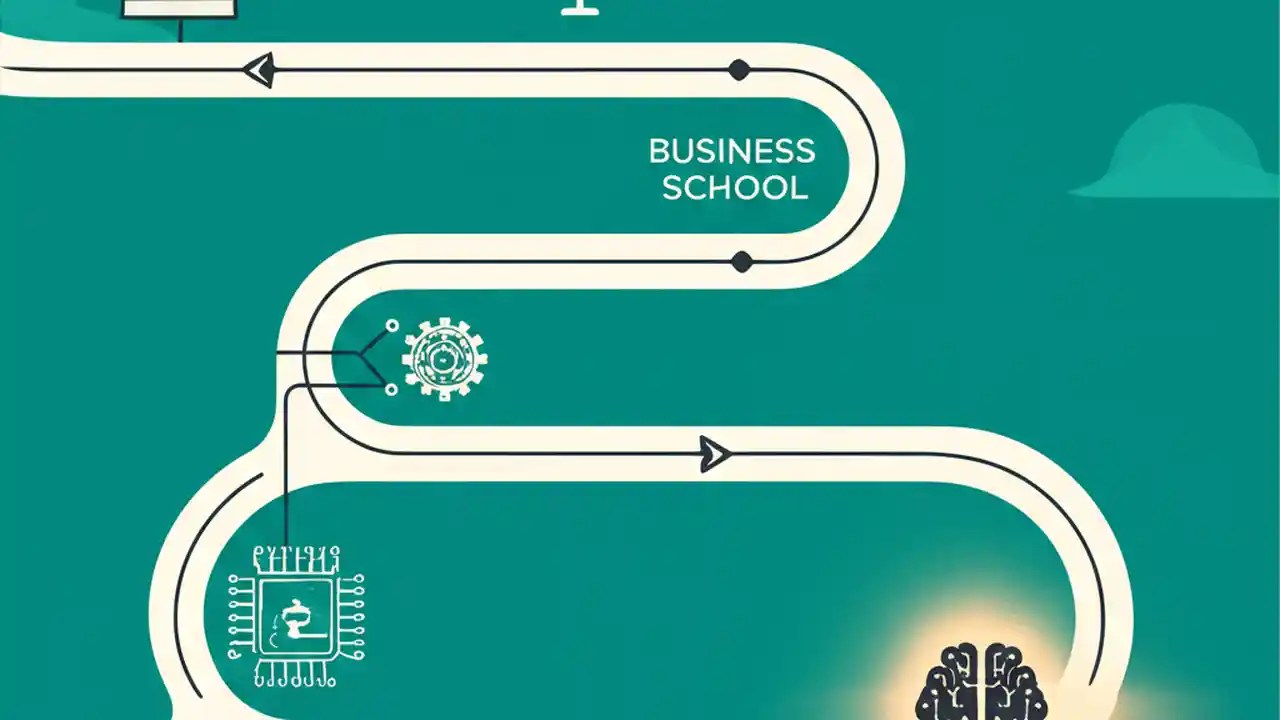 BUSINESS
SCHOOL