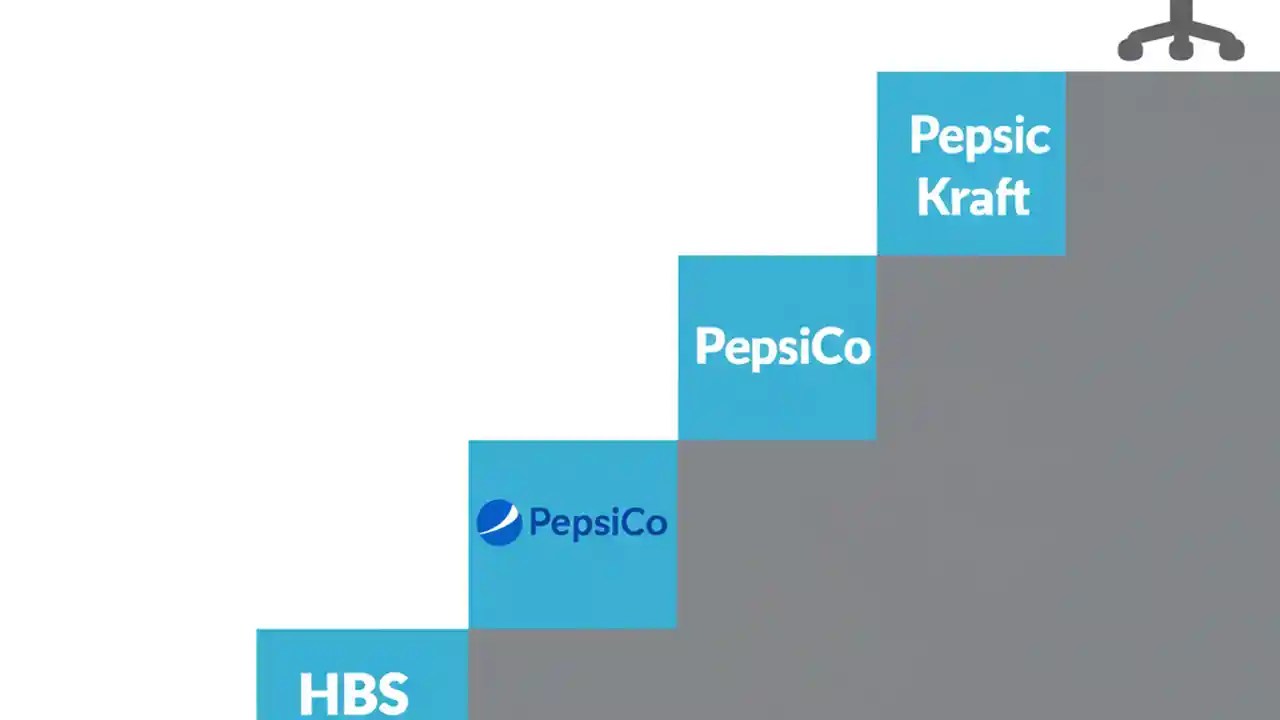 Pepsic
Kraft

PepsiCo

PepsiCo

HBS