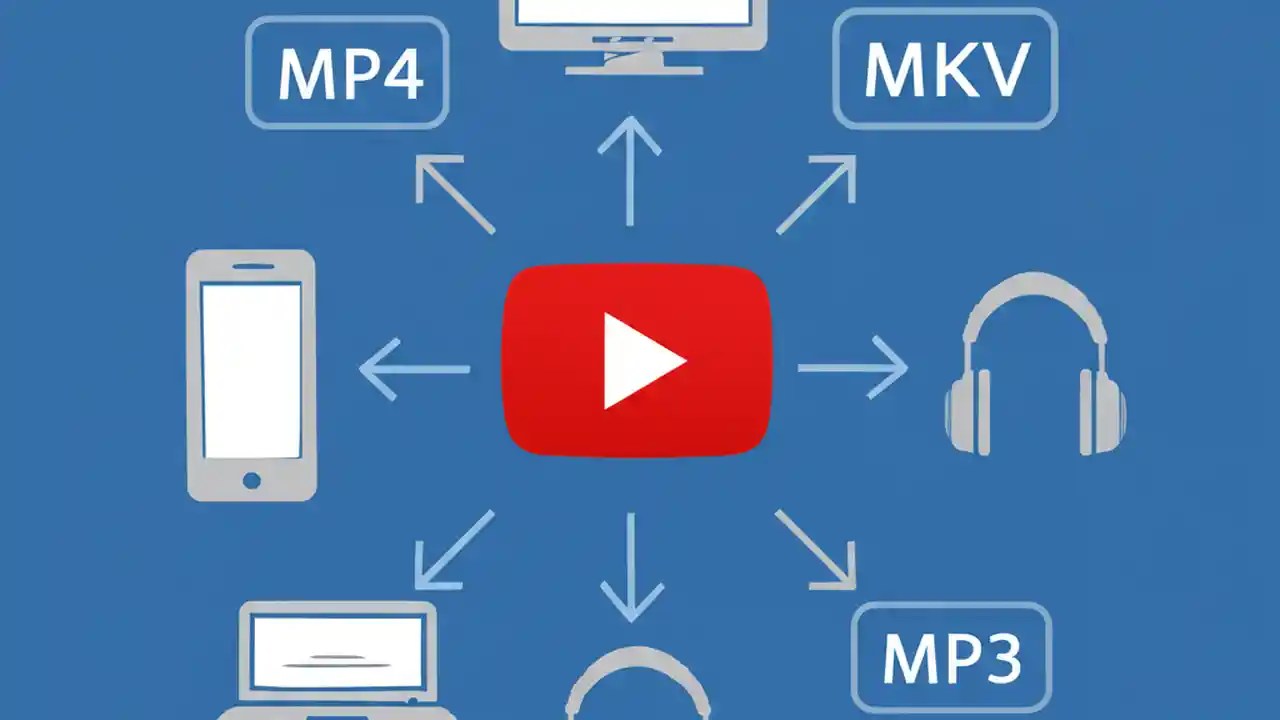 MP4

MKV

MP3