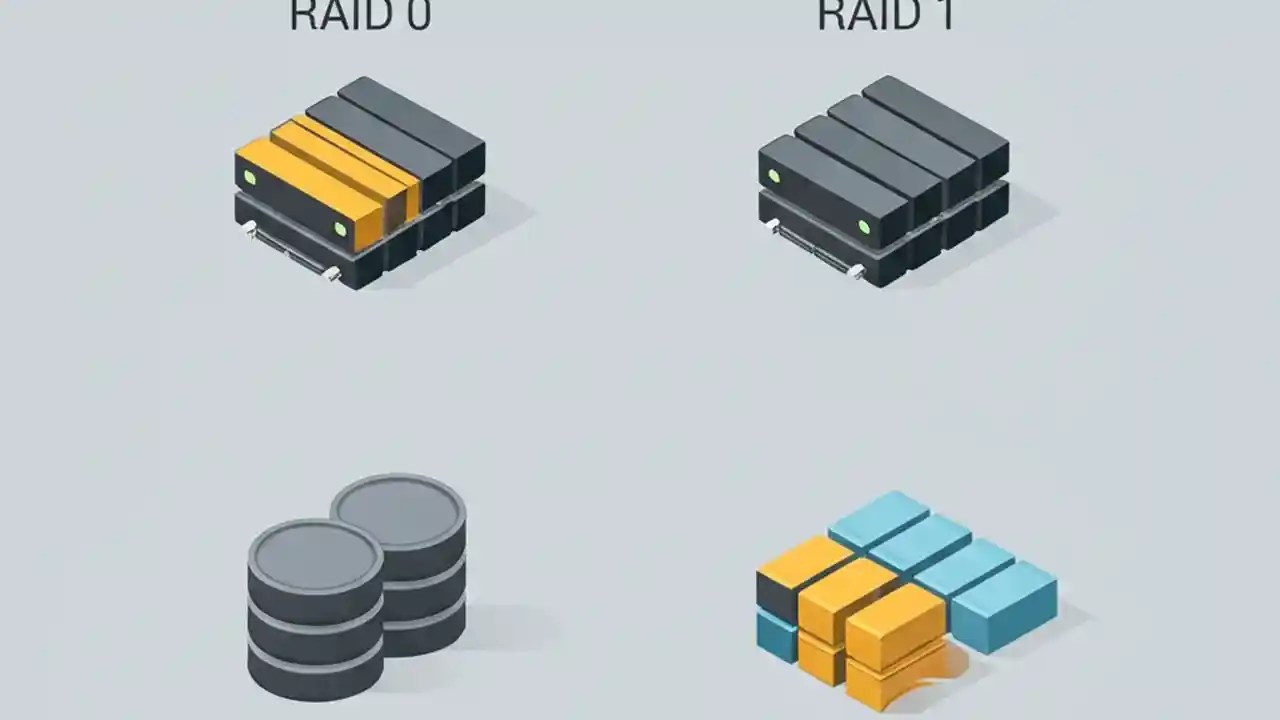 RAID 0

RAID 1