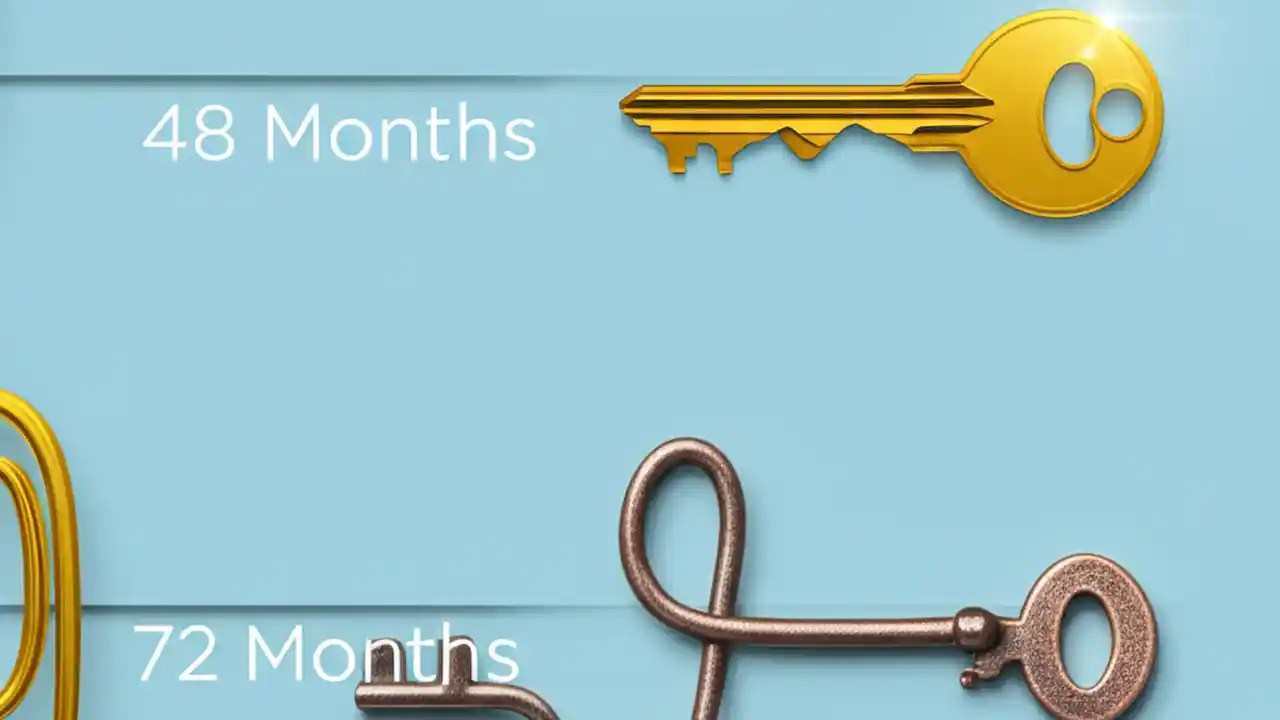 48 Months

72 Months