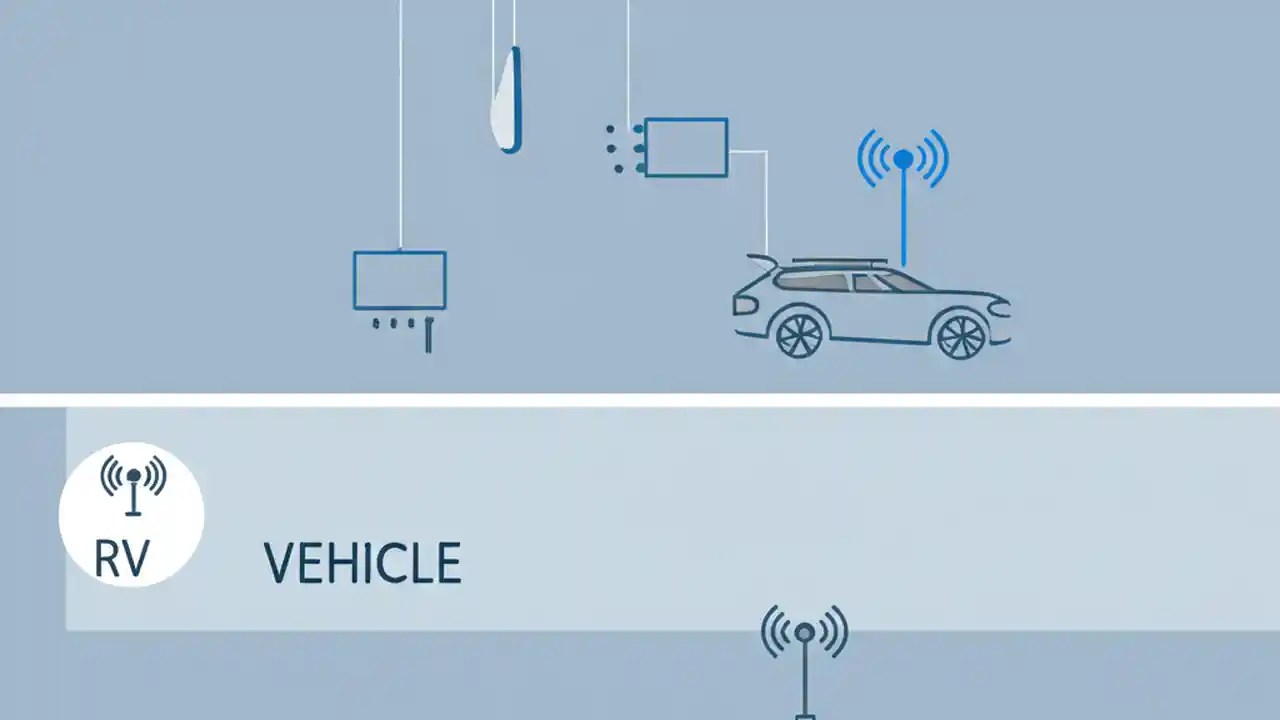 RV

VEHICLE