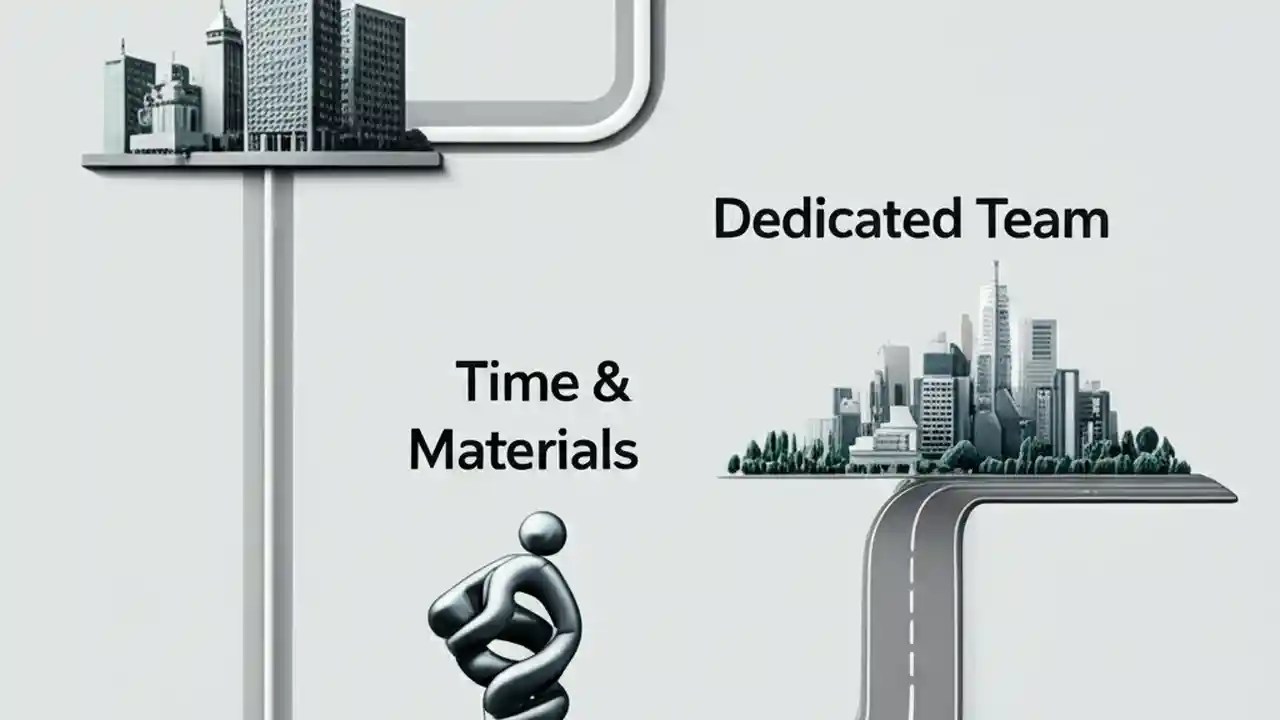 Dedicated Team

Time &
Materials