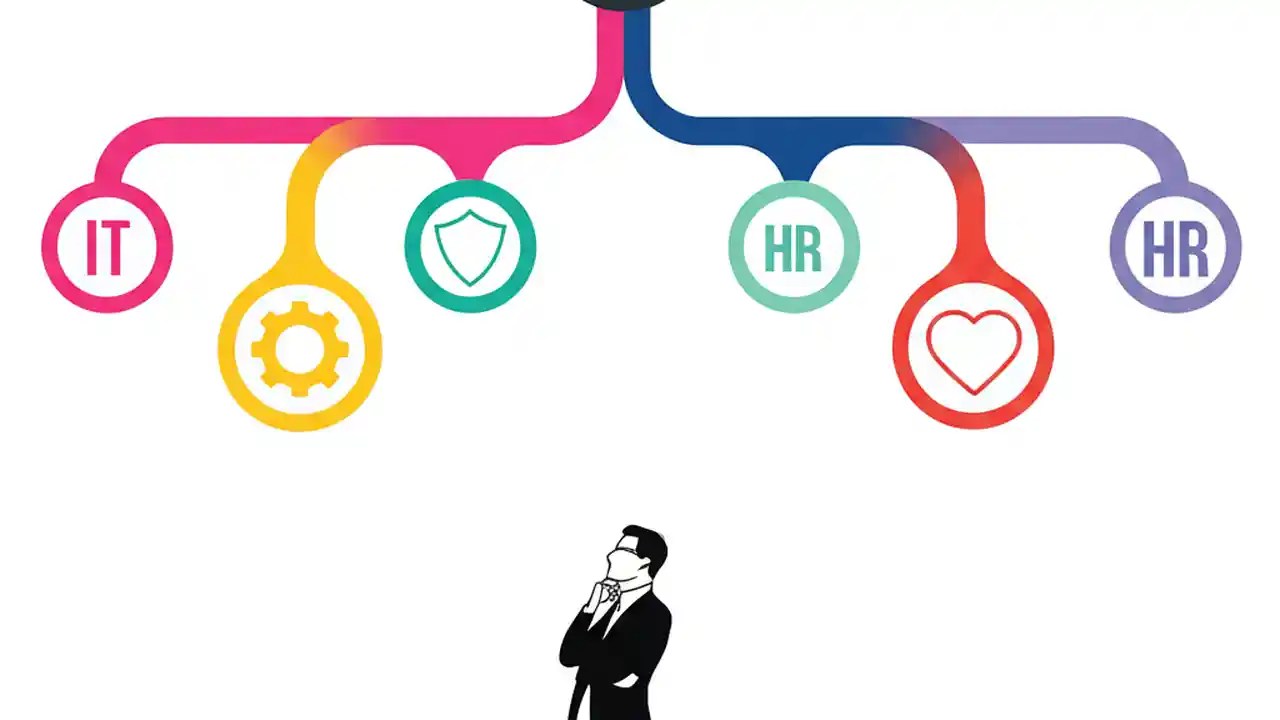 IT

HR

HR